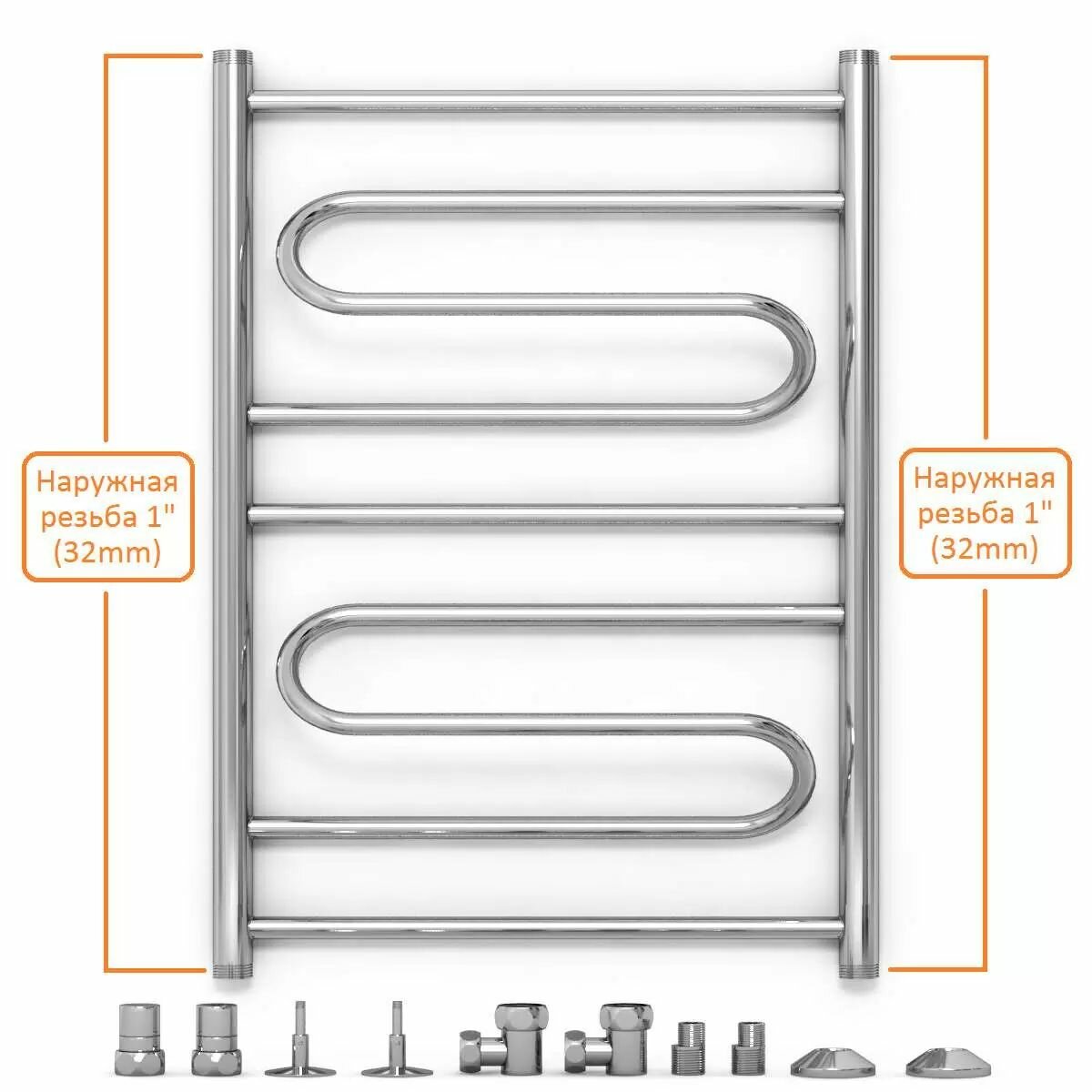 Наружная резьба 1" (32mm)

Наружная резьба 1" (32mm)