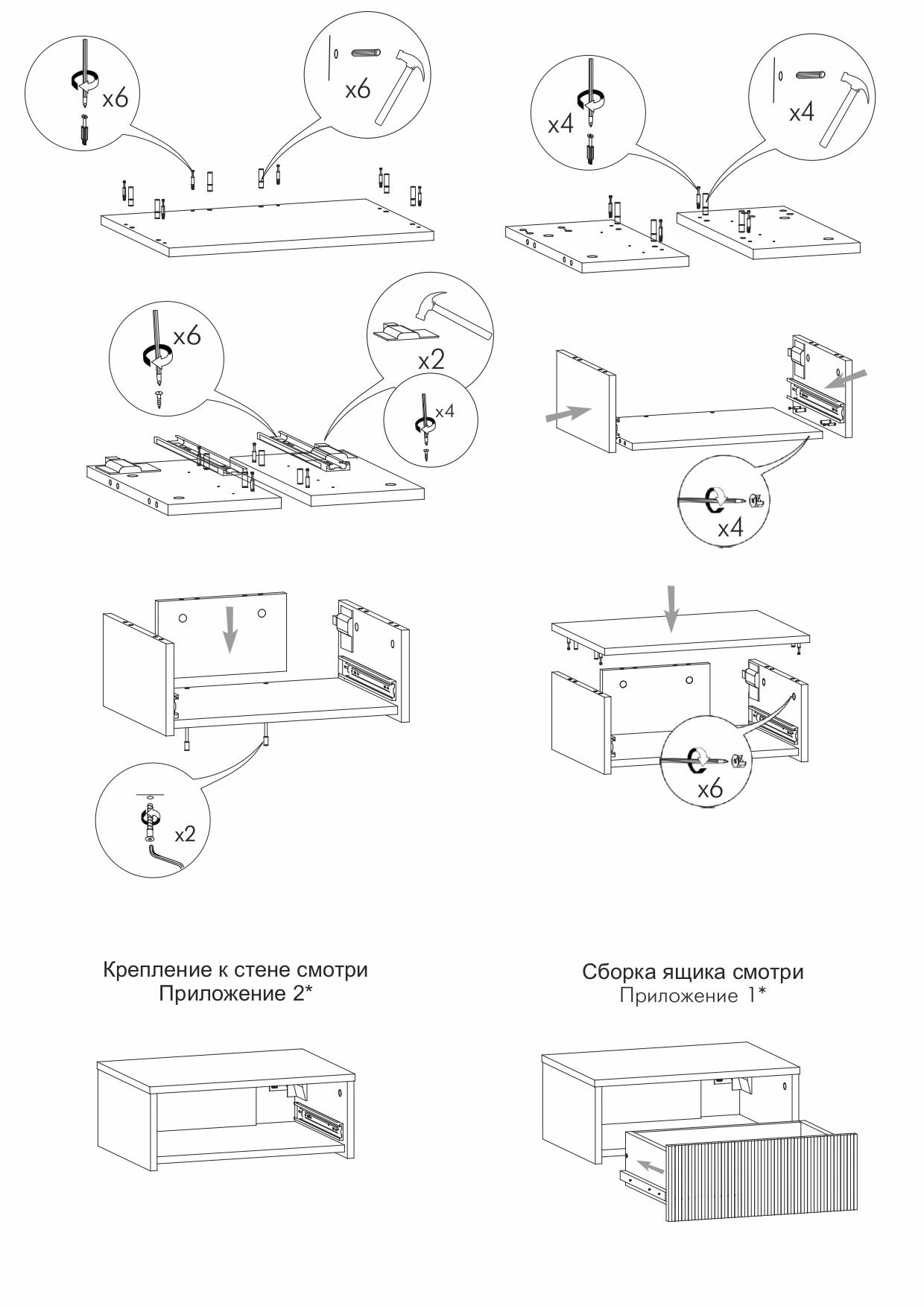 x6

x6

x4

x4

x6

x2

x4

x4

x2

x6

Крепление к стене смотри Приложение 2*

Сборка ящика смотри Приложение 1*