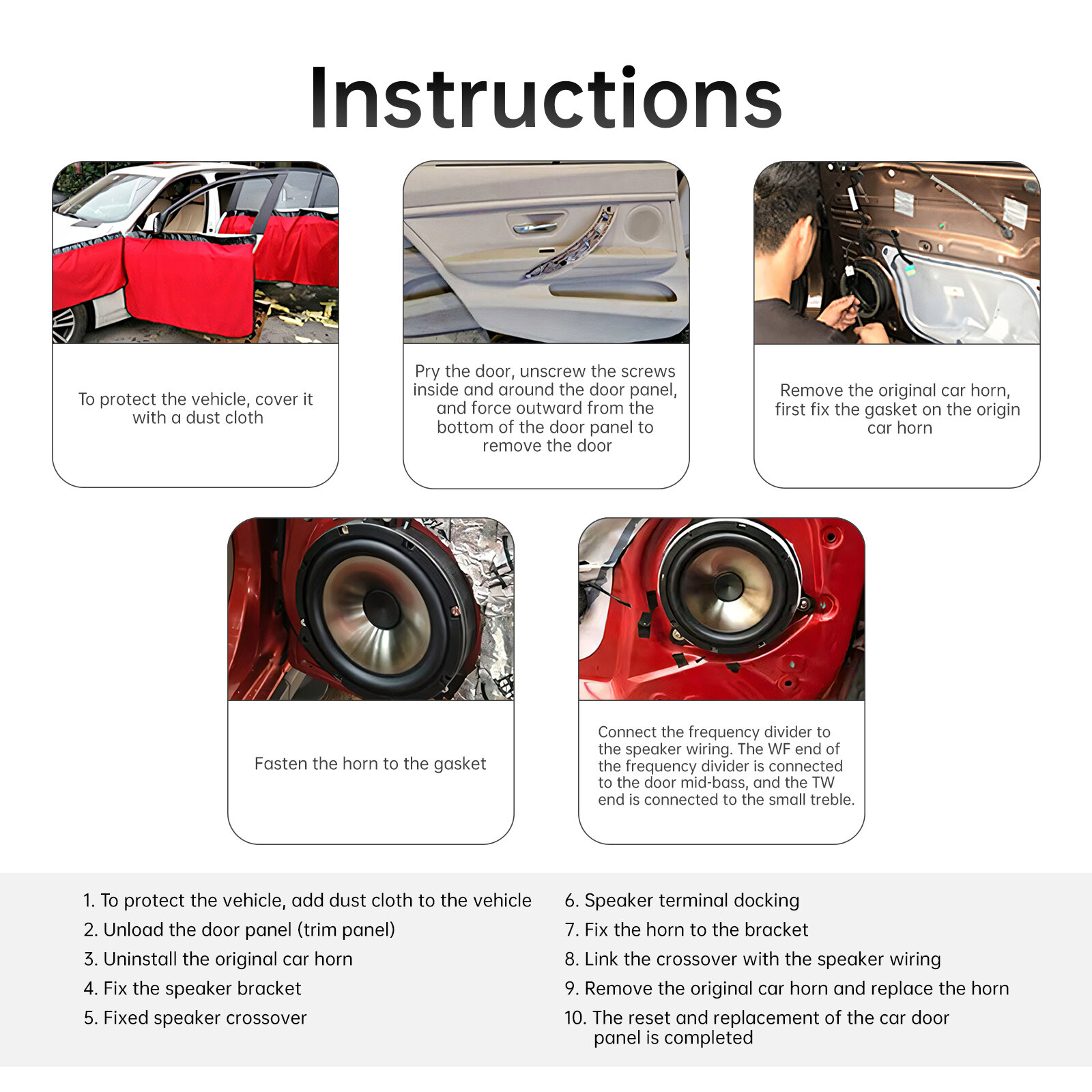 Instructions

To protect the vehicle, cover it with a dust cloth

Pry the door, unscrew the screws inside and around the door panel, and force outward from the bottom of the door panel to remove the door

Remove the original car horn, first fix the gasket on the origin car horn

Fasten the horn to the gasket

Connect the frequency divider to the speaker wiring. The WF end of the frequency divider is connected to the door mid-bass, and the TW end is connected to the small treble.

1. To protect the vehicle, add dust cloth to the vehicle
2. Unload the door panel (trim panel)
3. Uninstall the original car horn
4. Fix the speaker bracket
5. Fixed speaker crossover

6. Speaker terminal docking
7. Fix the horn to the bracket
8. Link the crossover with the speaker wiring
9. Remove the original car horn and replace the horn
10. The reset and replacement of the car door panel is completed