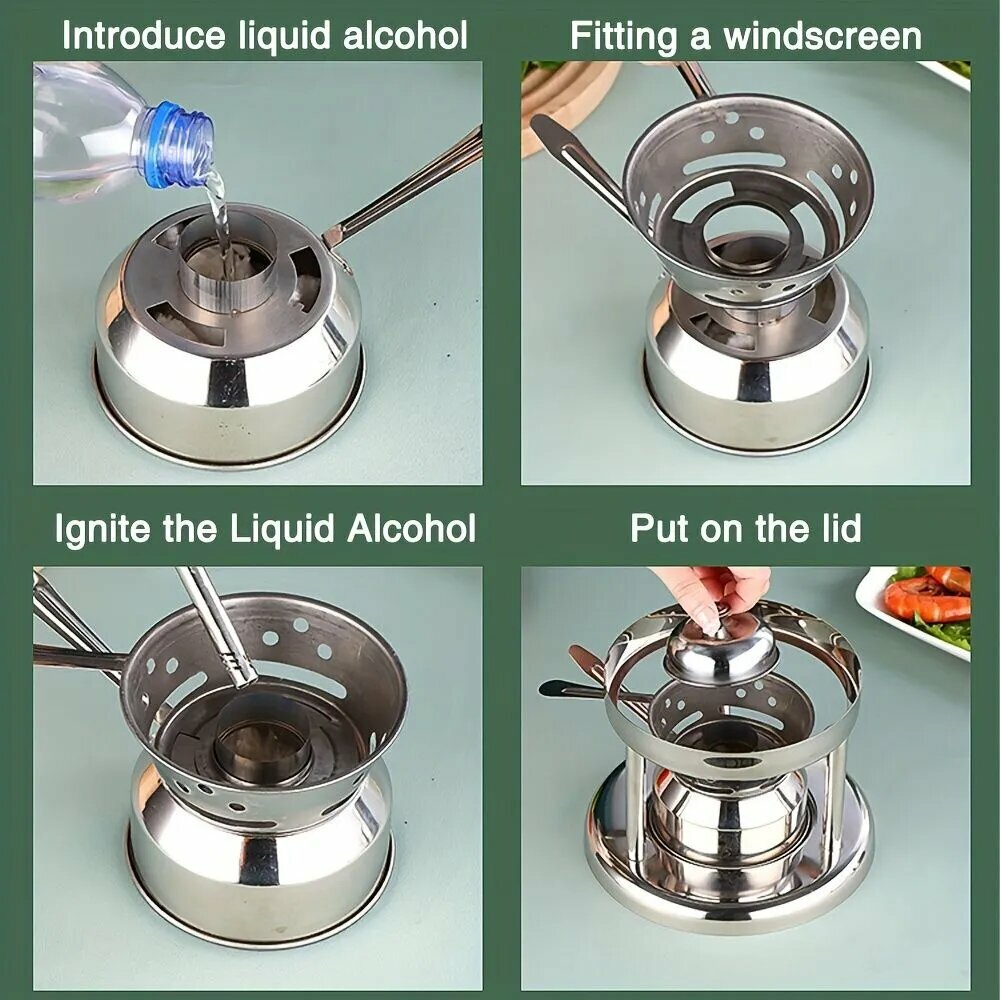 Introduce liquid alcohol

Fitting a windscreen

Ignite the Liquid Alcohol

Put on the lid