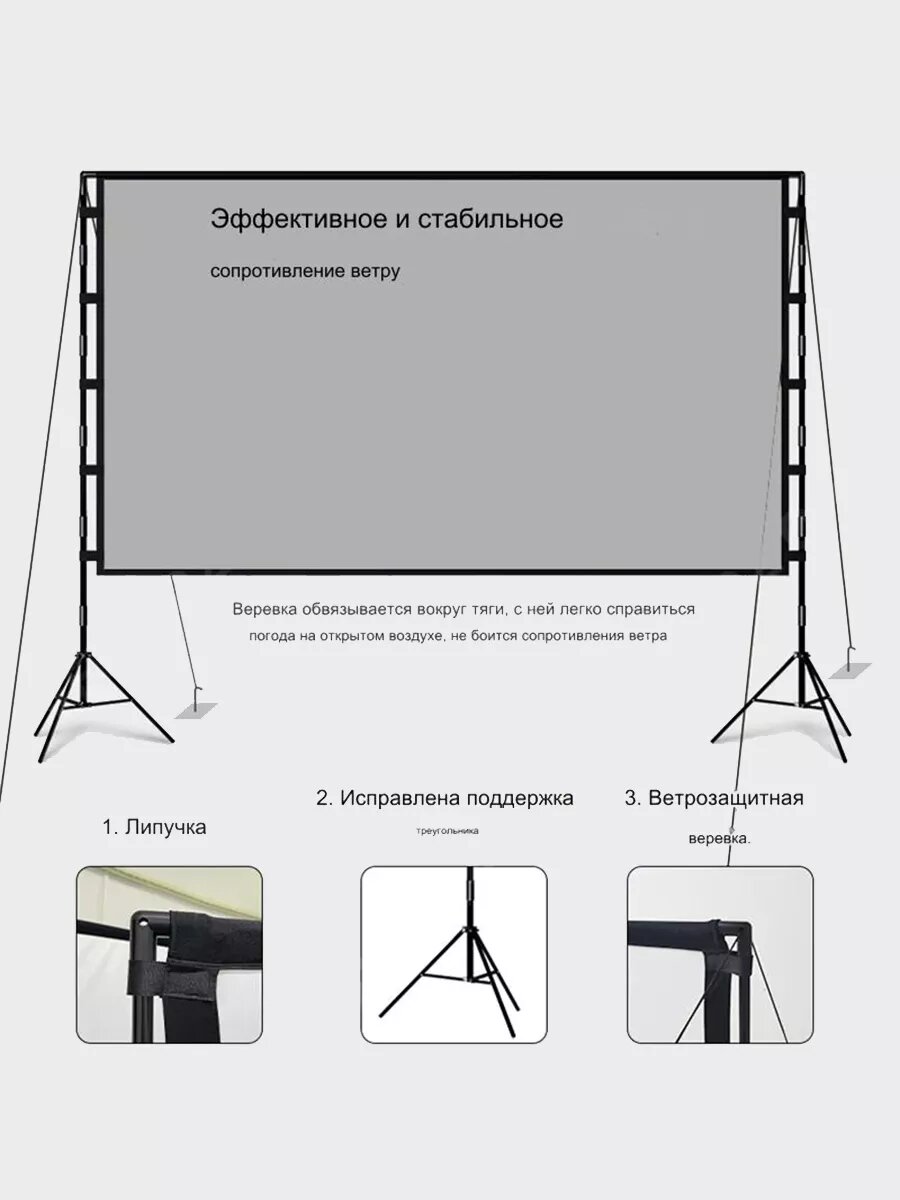 Эффективное и стабильное

сопротивление ветру

Веревка обвязывается вокруг тяги, с ней легко справиться погода на открытом воздухе, не боится сопротивления ветра

1. Липучка

2. Исправлена поддержка

треугольника

3. Ветрозащитная

веревка.