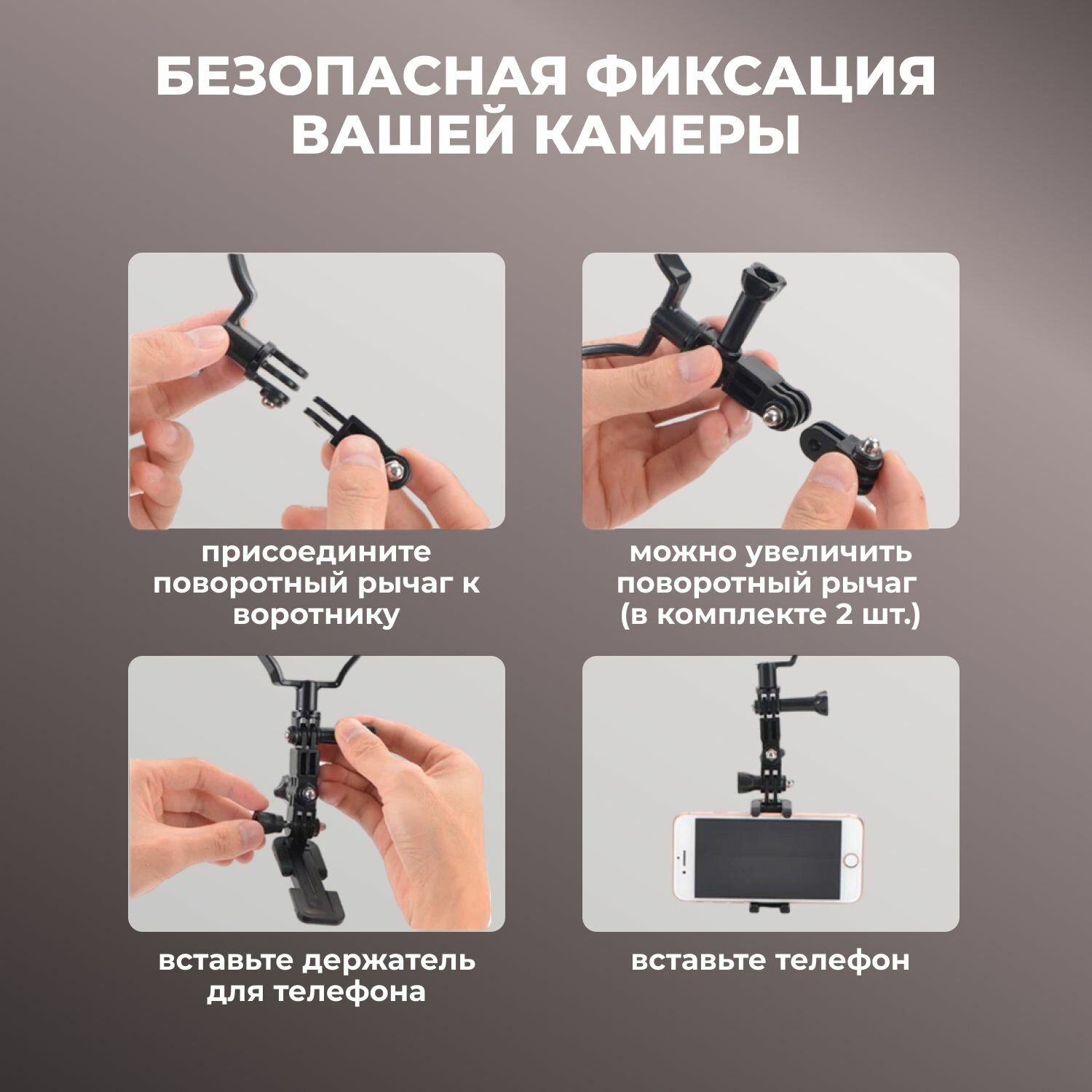 БЕЗОПАСНАЯ ФИКСАЦИЯ ВАШЕЙ КАМЕРЫ

присоедините поворотный рычаг к воротнику

можно увеличить поворотный рычаг (в комплекте 2 шт.)

вставьте держатель для телефона

вставьте телефон