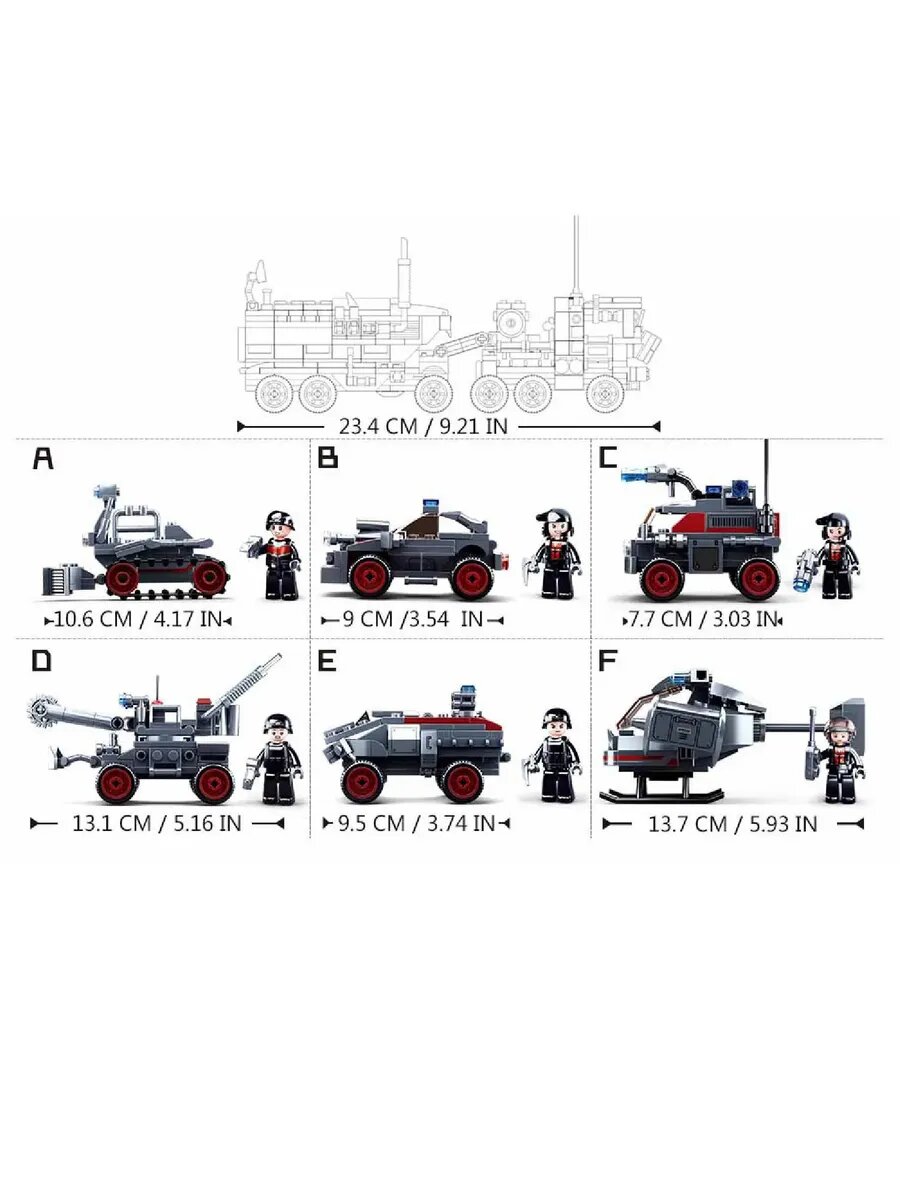 23.4 CM / 9.21 IN

A

10.6 CM / 4.17 IN

B

9 CM /3.54 IN

C

7.7 CM / 3.03 IN

D

13.1 CM / 5.16 IN

E

9.5 CM / 3.74 IN

F

13.7 CM / 5.93 IN