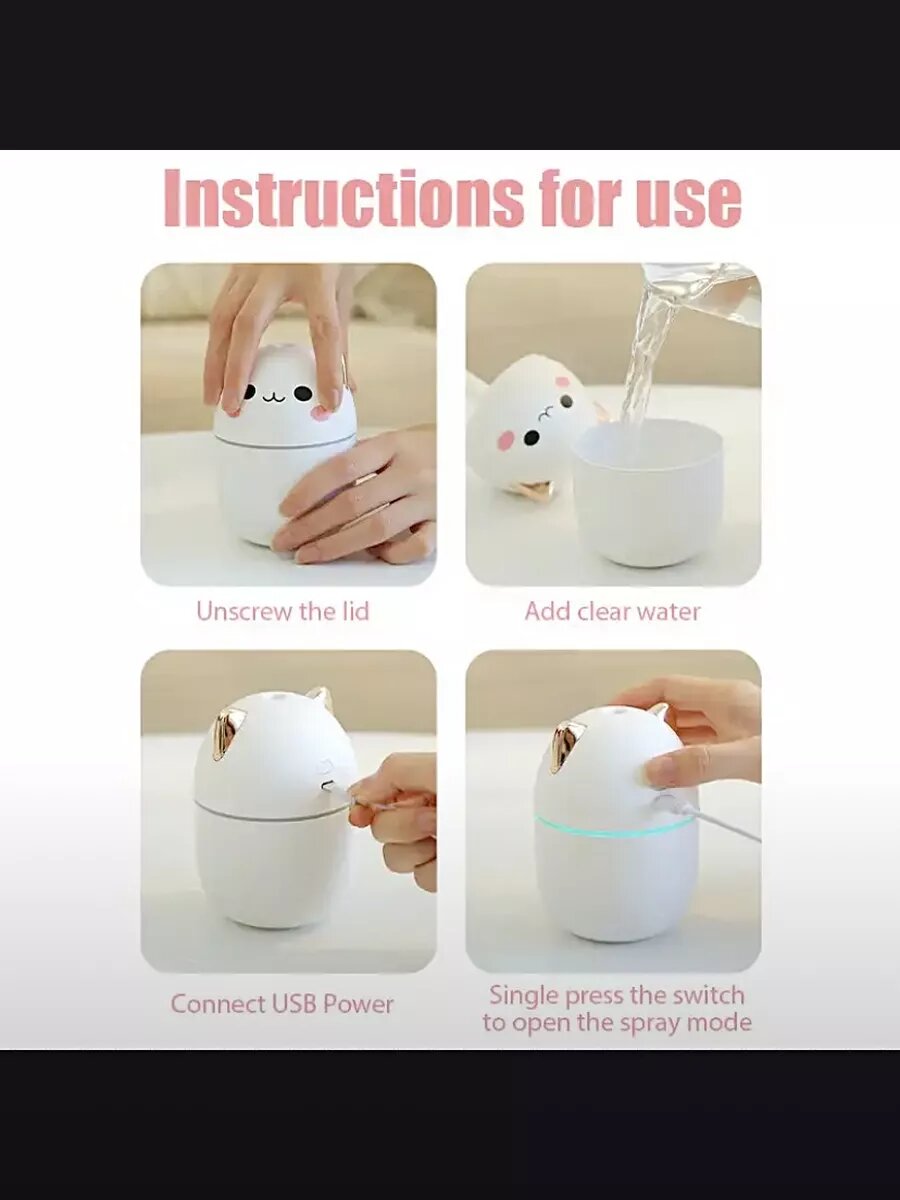 Instructions for use

Unscrew the lid

Add clear water

Connect USB Power

Single press the switch to open the spray mode