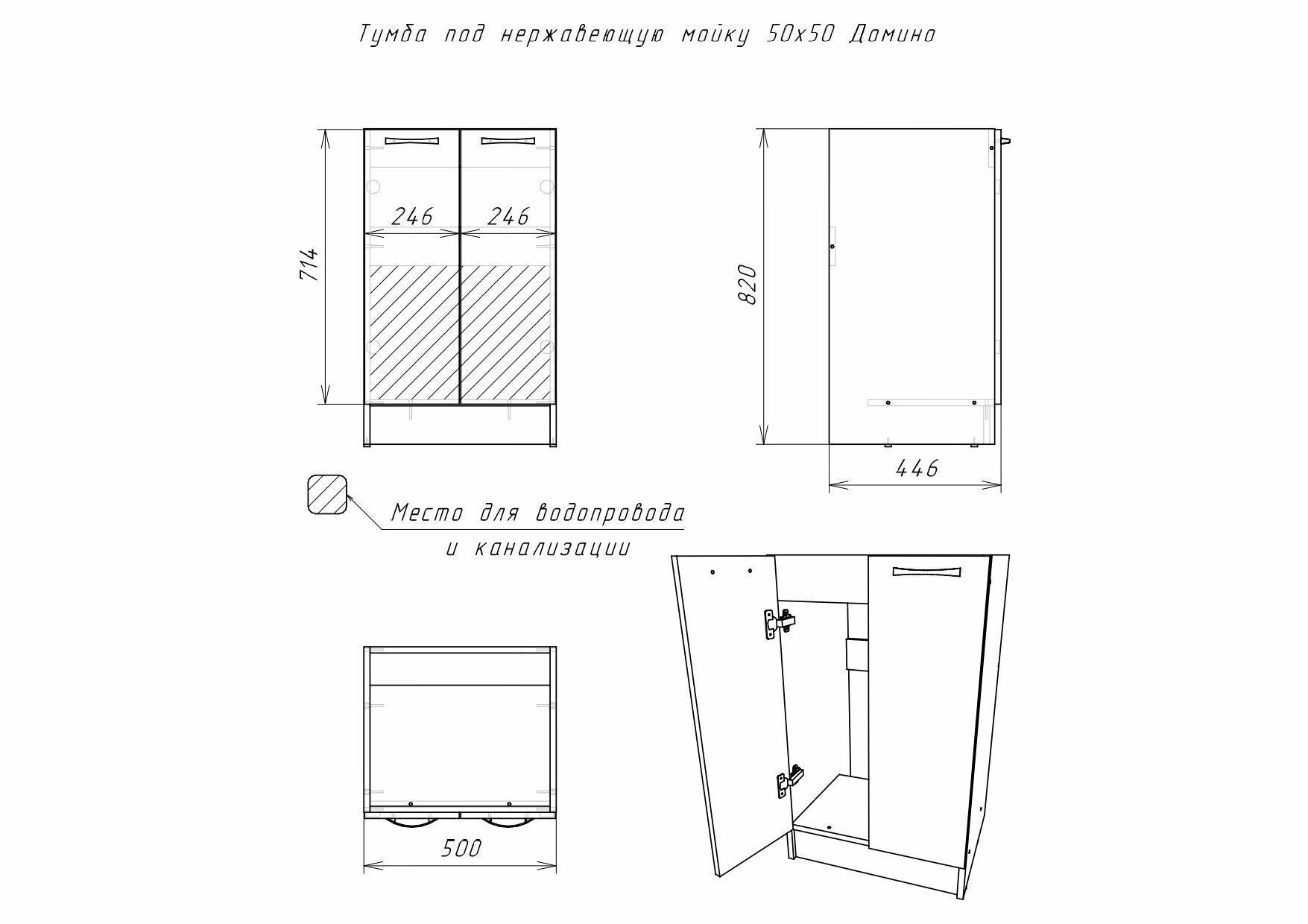 Тумба под нержавеющую мойку 50х50 Домино

714

246

246

820

446

Место для водопровода и канализации

500