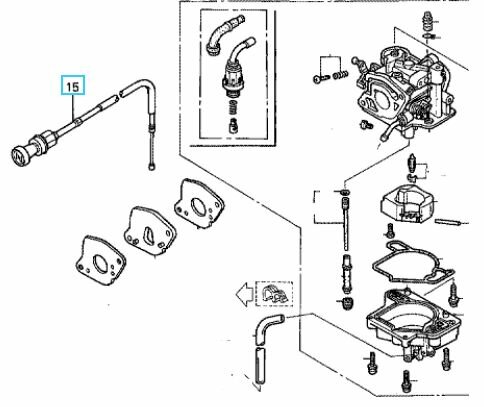 15