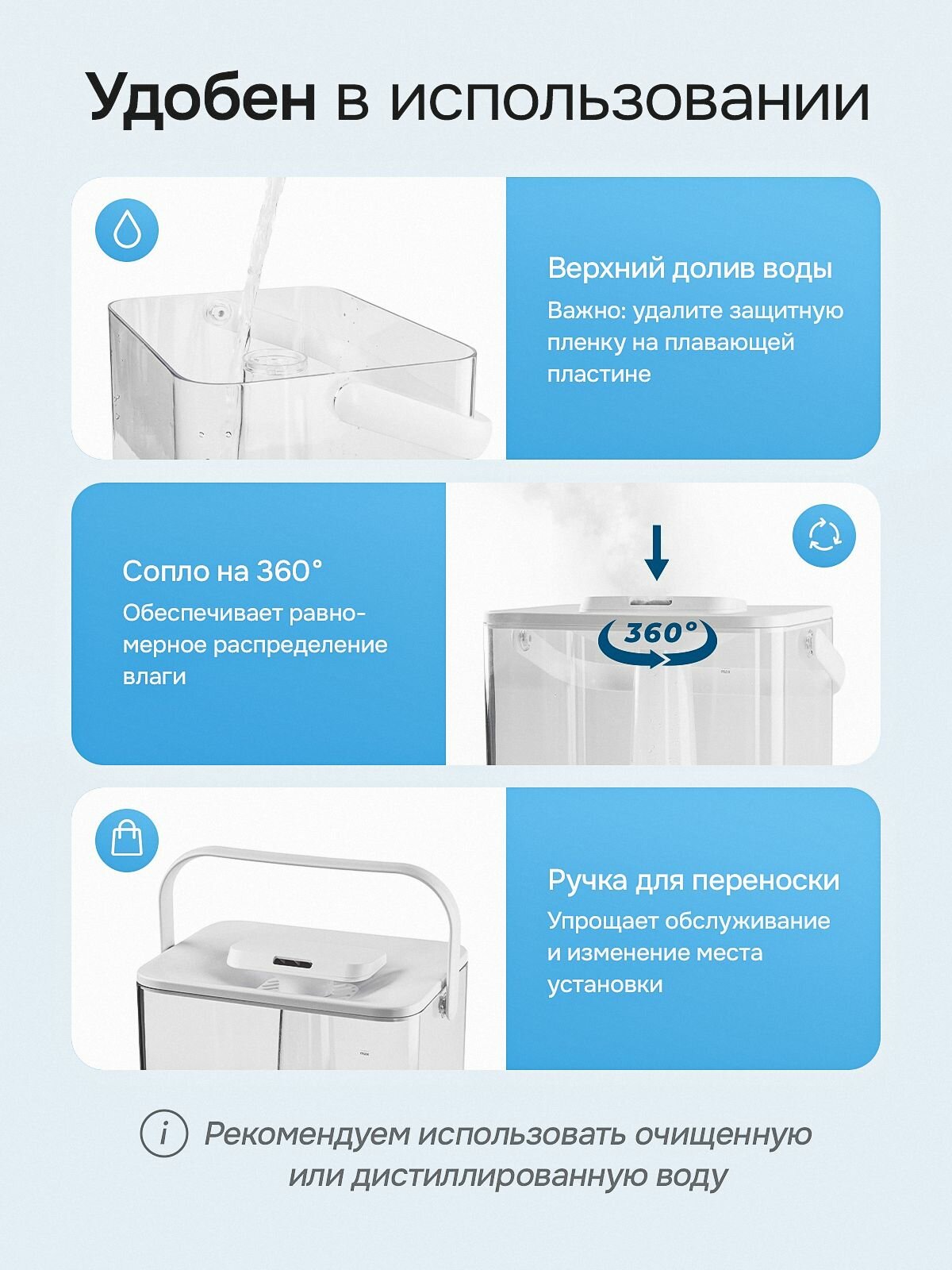 Удобен в использовании

Верхний долив воды

Важно: удалите защитную пленку на плавающей пластине

Сопло на 360°

Обеспечивает равномерное распределение влаги

360°

max

Ручка для переноски

Упрощает обслуживание и изменение места установки

max

i Рекомендуем использовать очищенную или дистиллированную воду