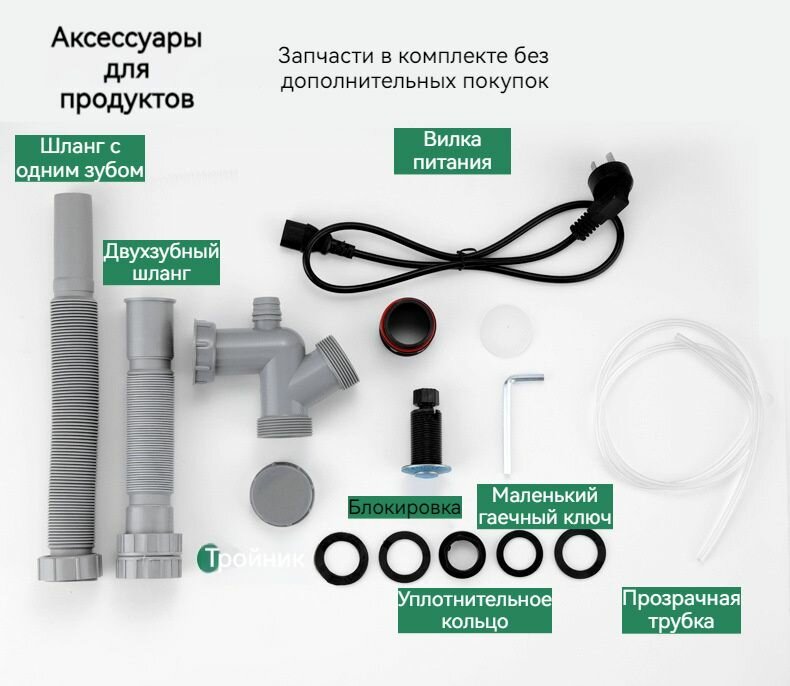 Аксессуары для продуктов

Запчасти в комплекте без дополнительных покупок

Шланг с одним зубом

Вилка питания

Двухзубный шланг

Блокировка

Маленький гаечный ключ

Тройник

Уплотнительное кольцо

Прозрачная трубка