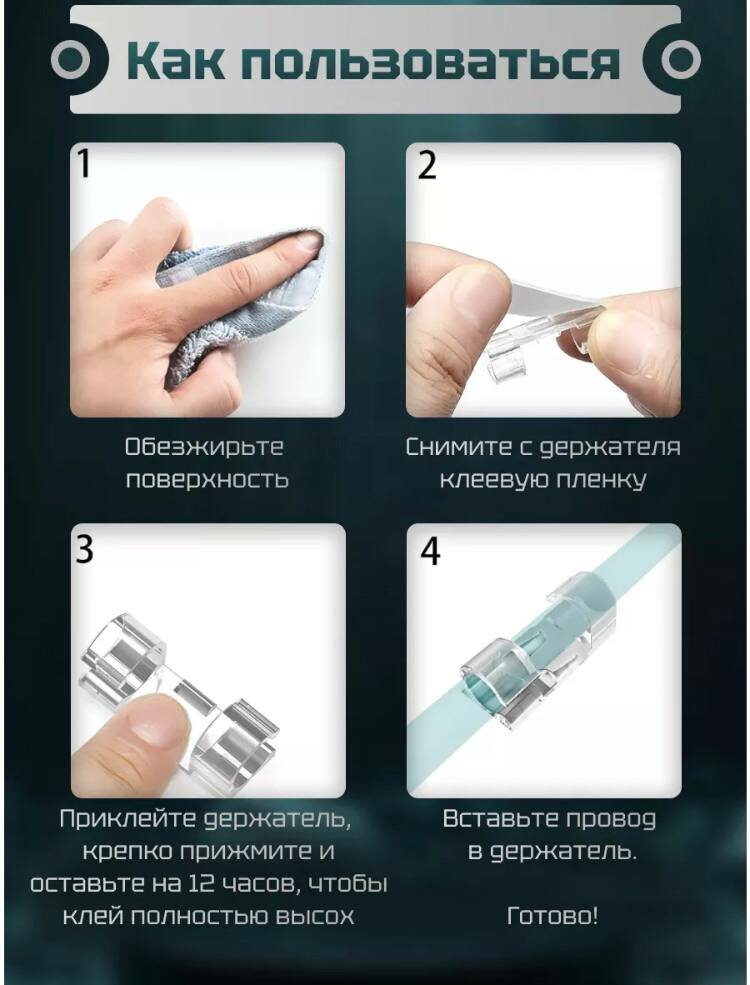 Как пользоваться

1

Обезжирьте поверхность

2

Снимите с держателя клеевую пленку

3

Приклейте держатель, крепко прижмите и оставьте на 12 часов, чтобы клей полностью высох

4

Вставьте провод в держатель.

Готово!