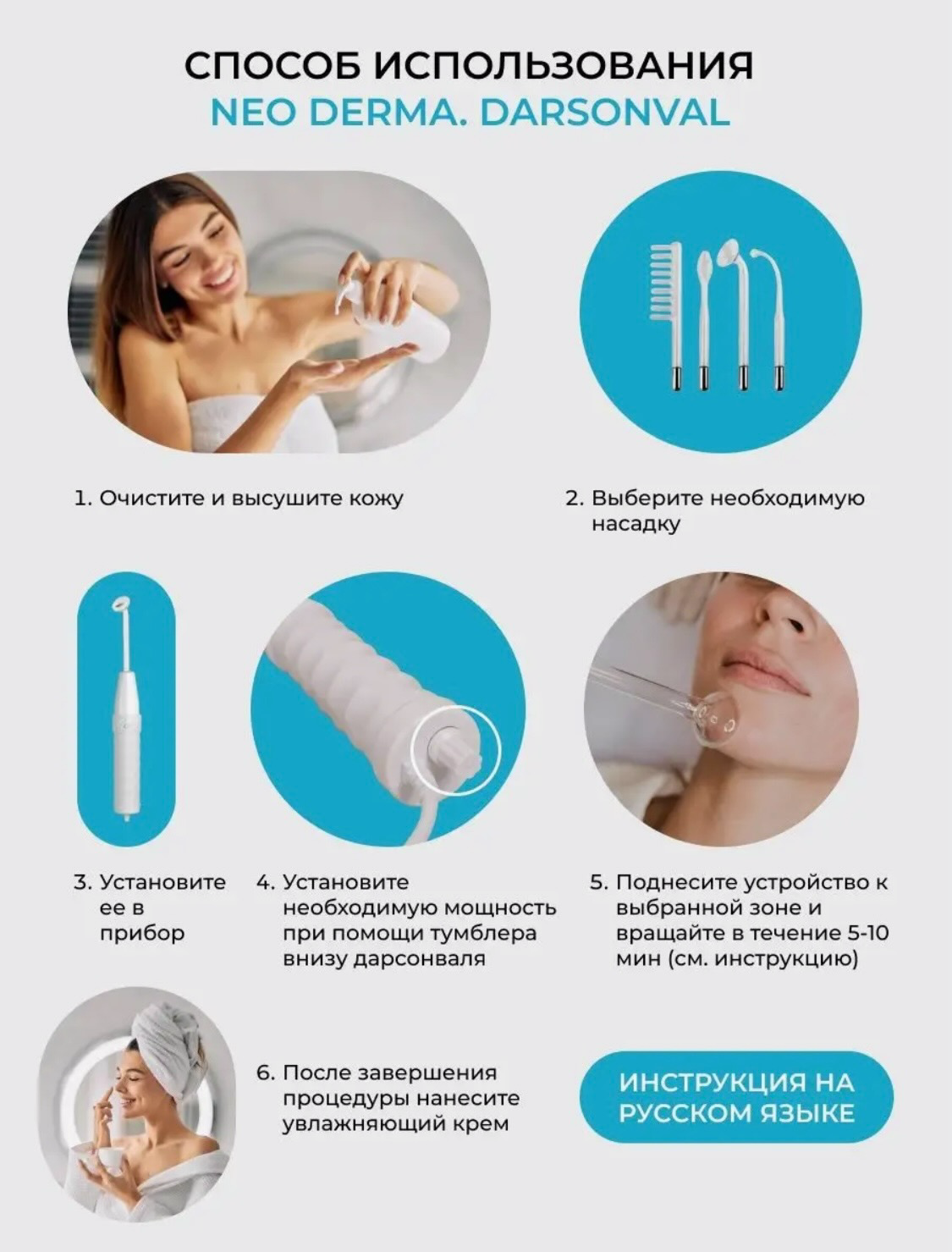 СПОСОБ ИСПОЛЬЗОВАНИЯ
NEO DERMA. DARSONVAL

1. Очистите и высушите кожу

2. Выберите необходимую насадку

3. Установите ее в прибор

4. Установите необходимую мощность при помощи тумблера внизу дарсонваля

5. Поднесите устройство к выбранной зоне и вращайте в течение 5-10 мин (см. инструкцию)

6. После завершения процедуры нанесите увлажняющий крем

ИНСТРУКЦИЯ НА РУССКОМ ЯЗЫКЕ