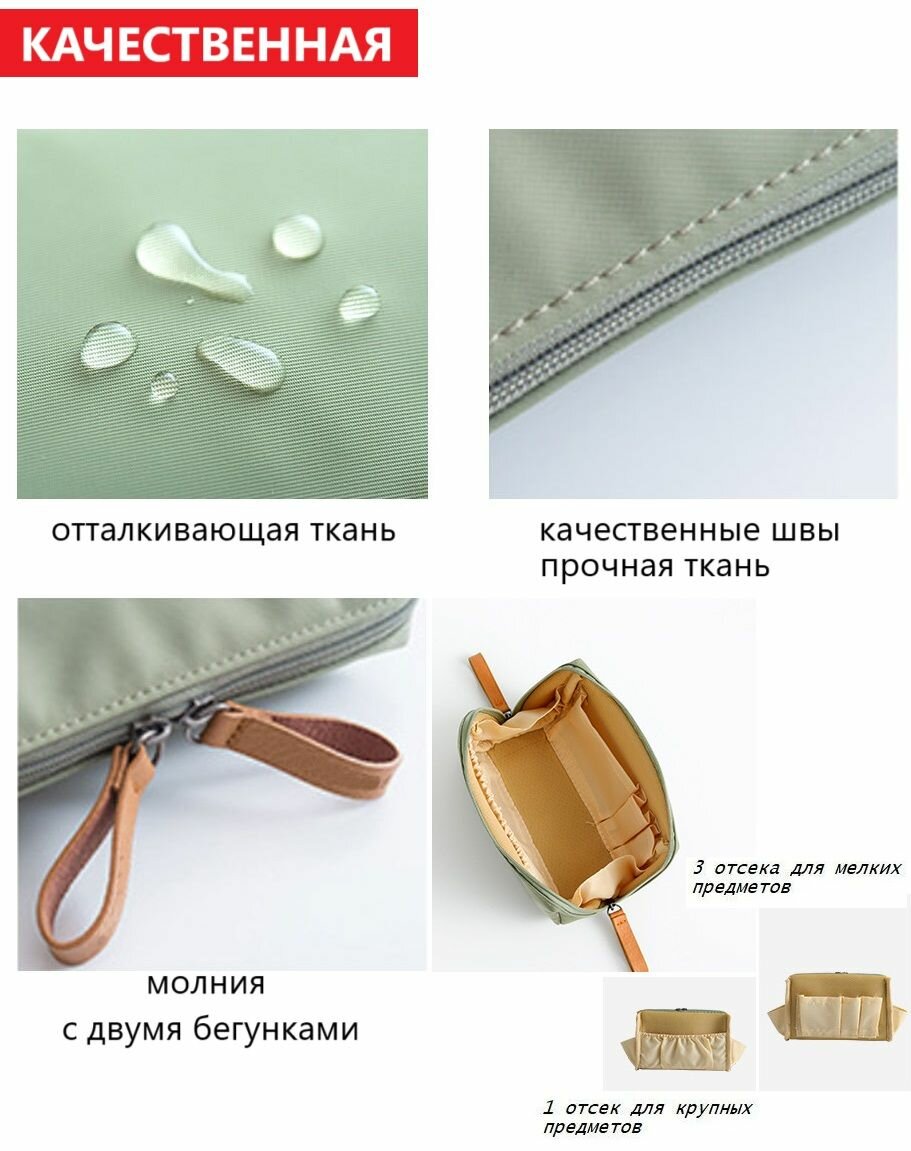 КАЧЕСТВЕННАЯ

отталкивающая ткань

качественные швы
прочная ткань

молния
с двумя бегунками

3 отсека для мелких предметов

1 отсек для крупных предметов