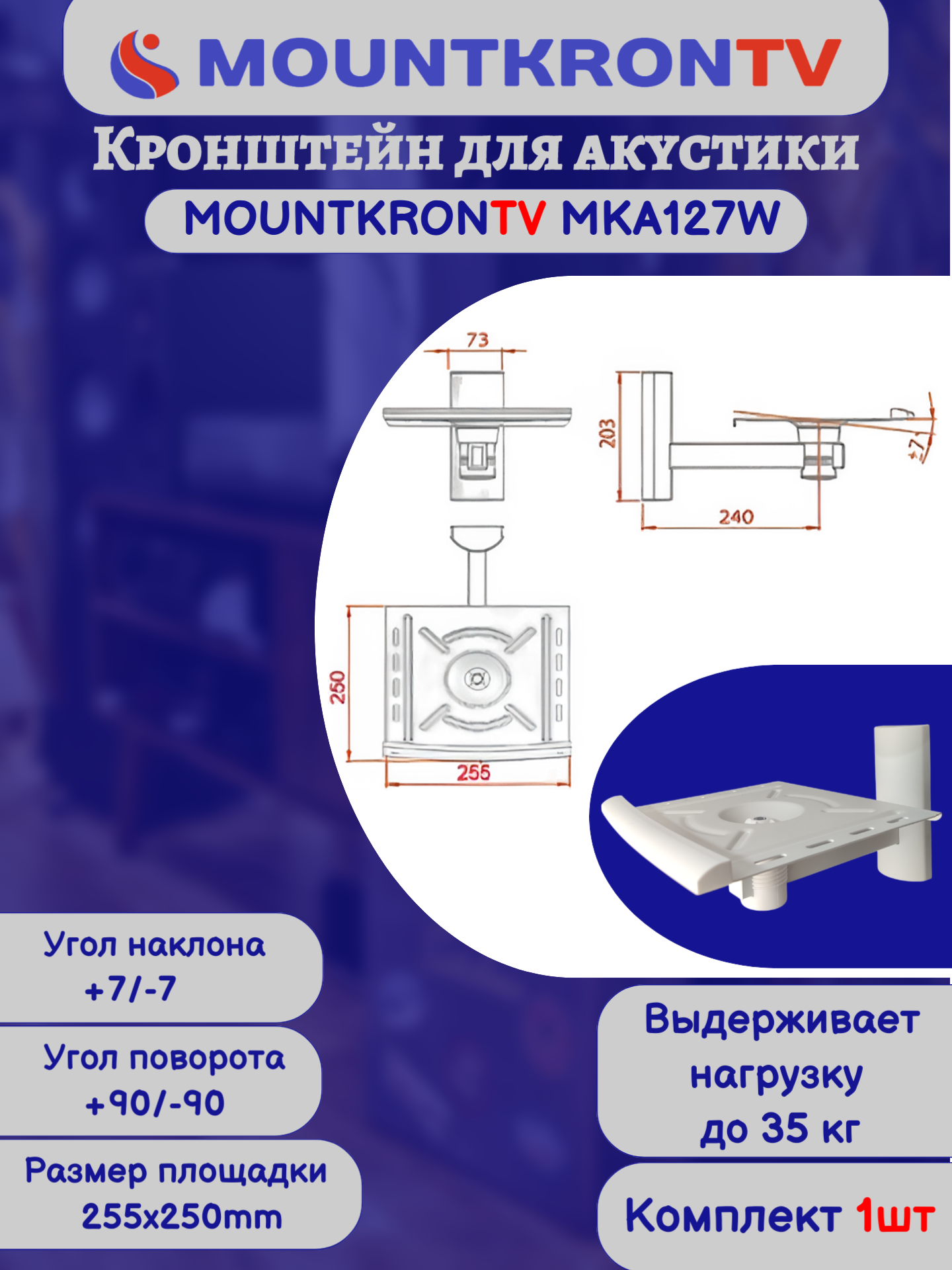 MOUNTKRONTV

Кронштейн для акустики

MOUNTKRONTV MKA127W

73

203

±7

240

250

255

Угол наклона +7/-7

Угол поворота +90/-90

Размер площадки 255x250mm

Выдерживает нагрузку до 35 кг

Комплект 1шт