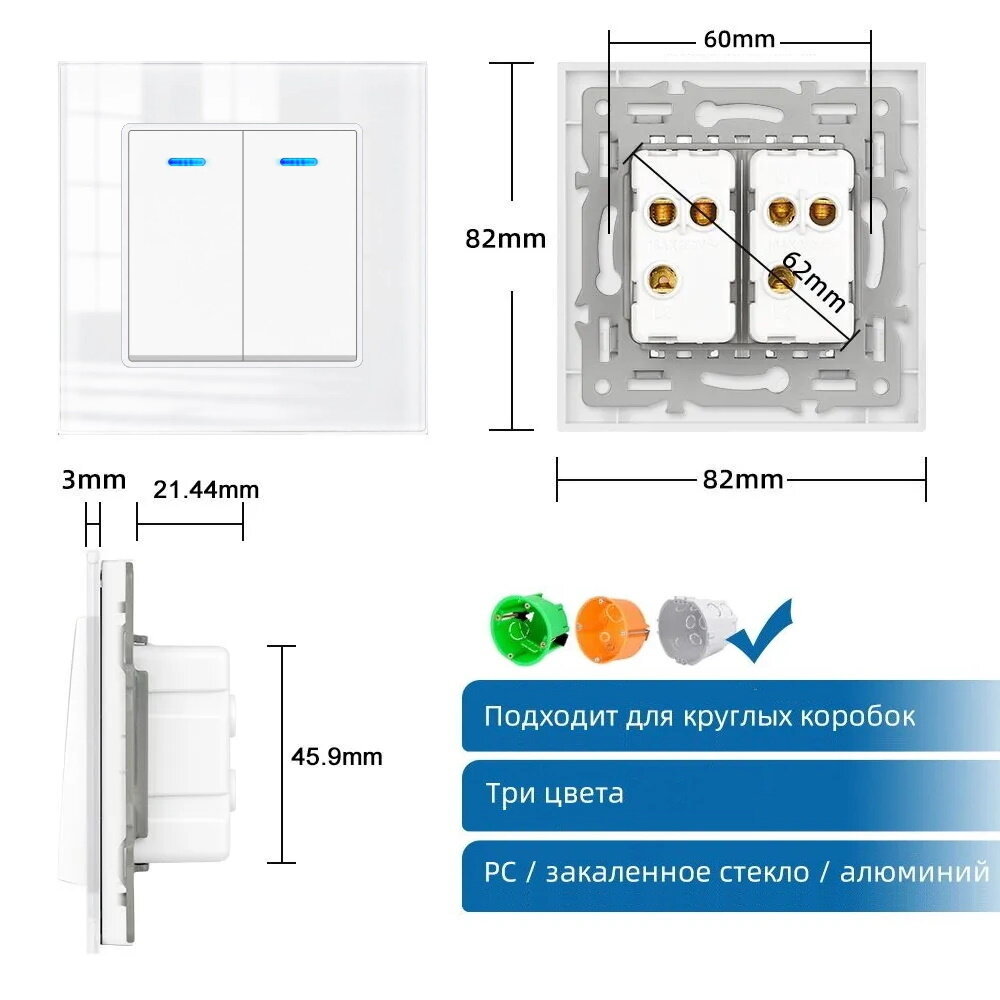 60mm

82mm

62mm

82mm

3mm

21.44mm

45.9mm

Подходит для круглых коробок

Три цвета

PC / закаленное стекло / алюминий