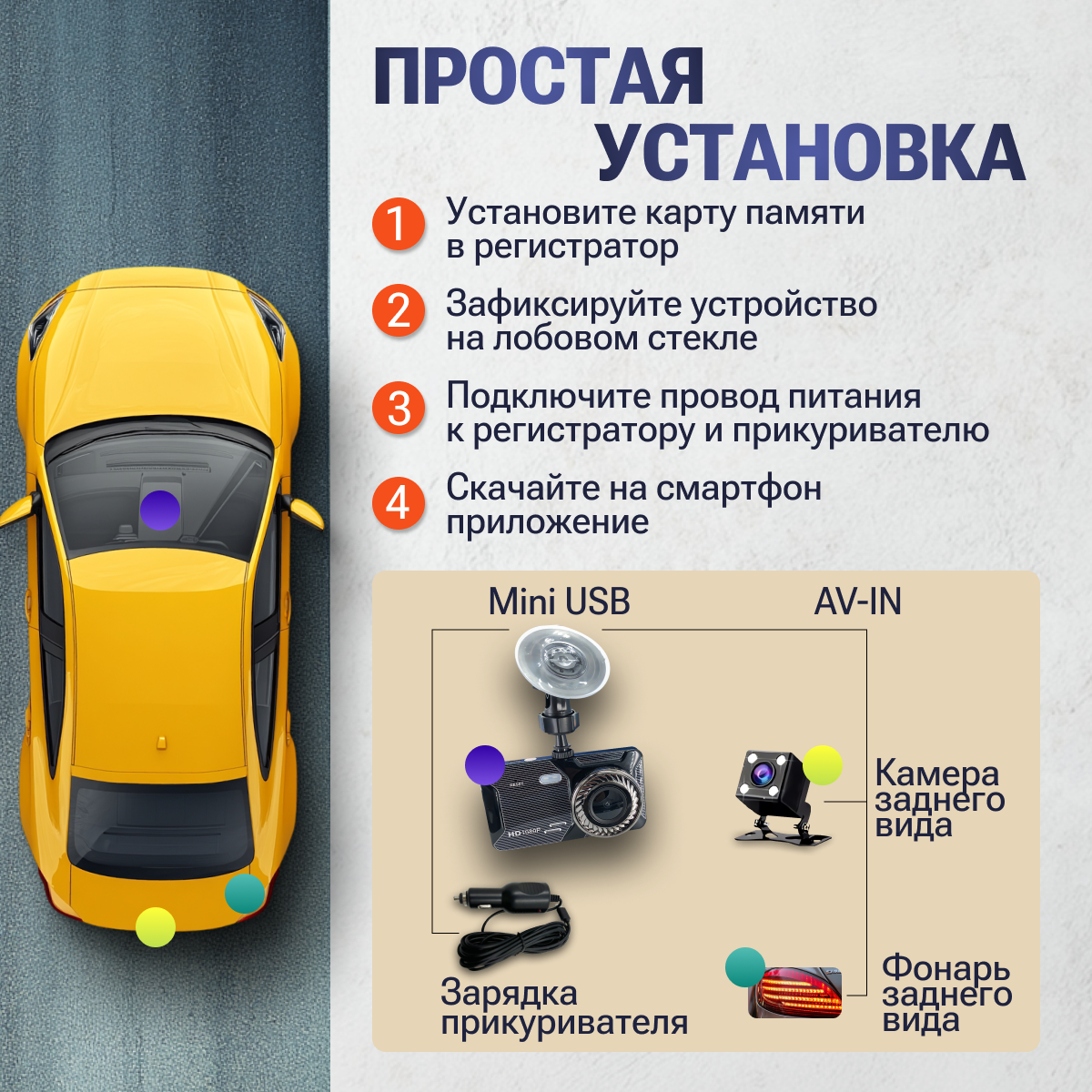 ПРОСТАЯ УСТАНОВКА

1 Установите карту памяти в регистратор

2 Зафиксируйте устройство на лобовом стекле

3 Подключите провод питания к регистратору и прикуривателю

4 Скачайте на смартфон приложение

Mini USB

AV-IN

HD 1080P

Камера заднего вида

Зарядка прикуривателя

Фонарь заднего вида