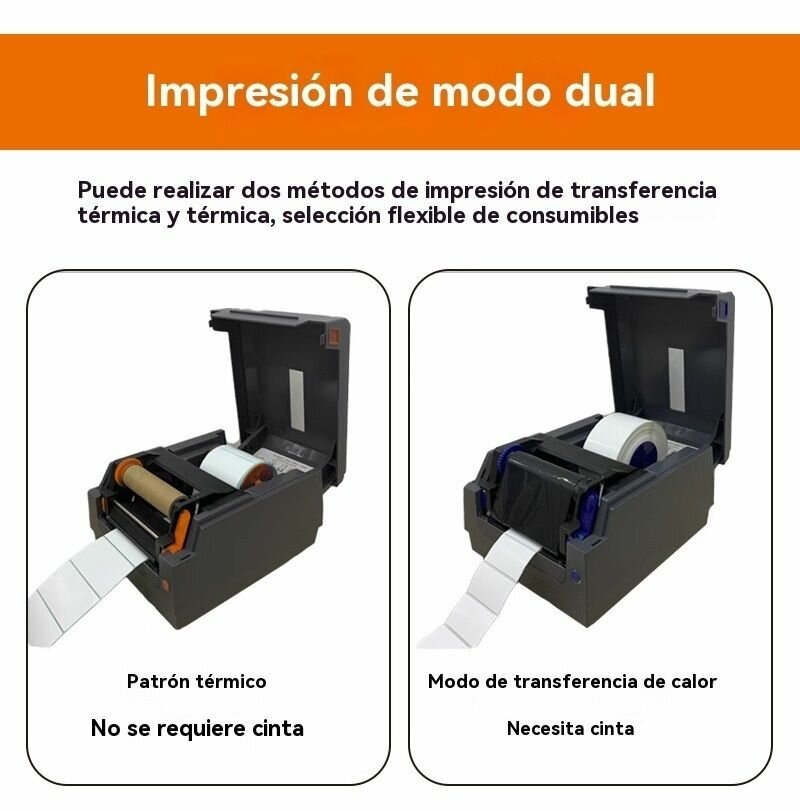 Impresión de modo dual

Puede realizar dos métodos de impresión de transferencia térmica y térmica, selección flexible de consumibles

Patrón térmico

No se requiere cinta

Modo de transferencia de calor

Necesita cinta