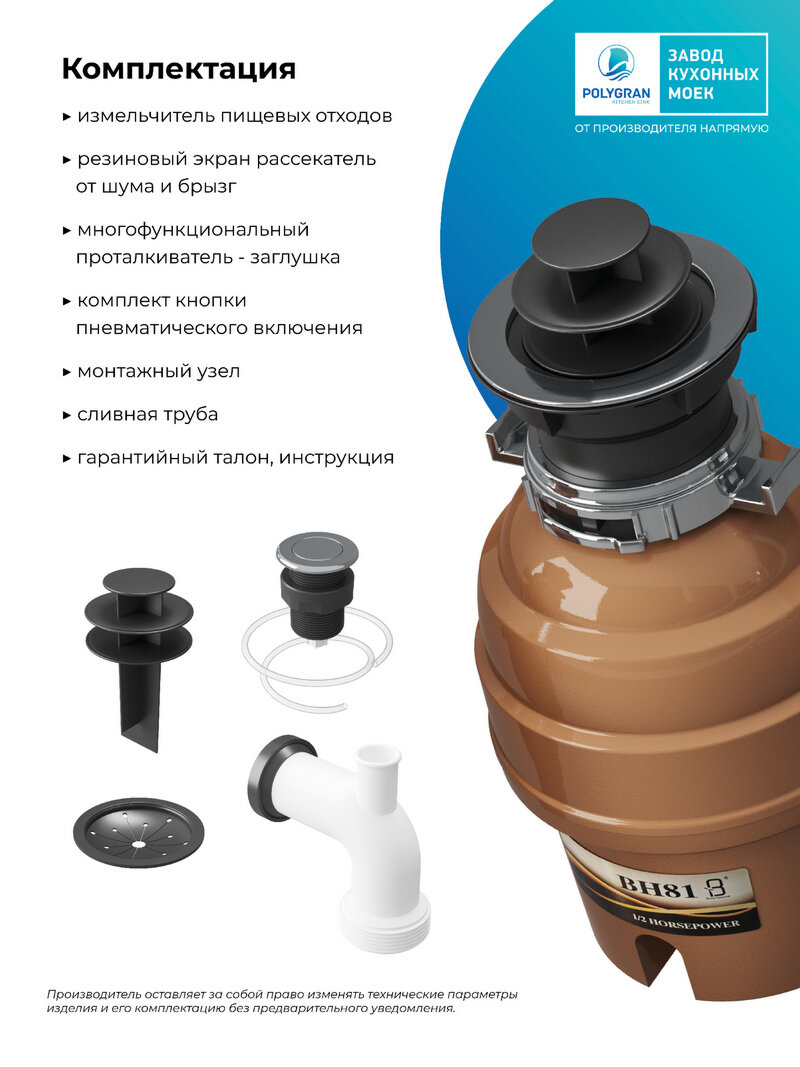 Комплектация

▸ измельчитель пищевых отходов

▸ резиновый экран рассекатель от шума и брызг

▸ многофункциональный проталкиватель - заглушка

▸ комплект кнопки пневматического включения

▸ монтажный узел

▸ сливная труба

▸ гарантийный талон, инструкция

POLYGRAN KITCHEN SINK

ЗАВОД КУХОННЫХ МОЕК

ОТ ПРОИЗВОДИТЕЛЯ НАПРЯМУЮ

BH81

1/2 HORSEPOWER

Производитель оставляет за собой право изменять технические параметры изделия и его комплектацию без предварительного уведомления.