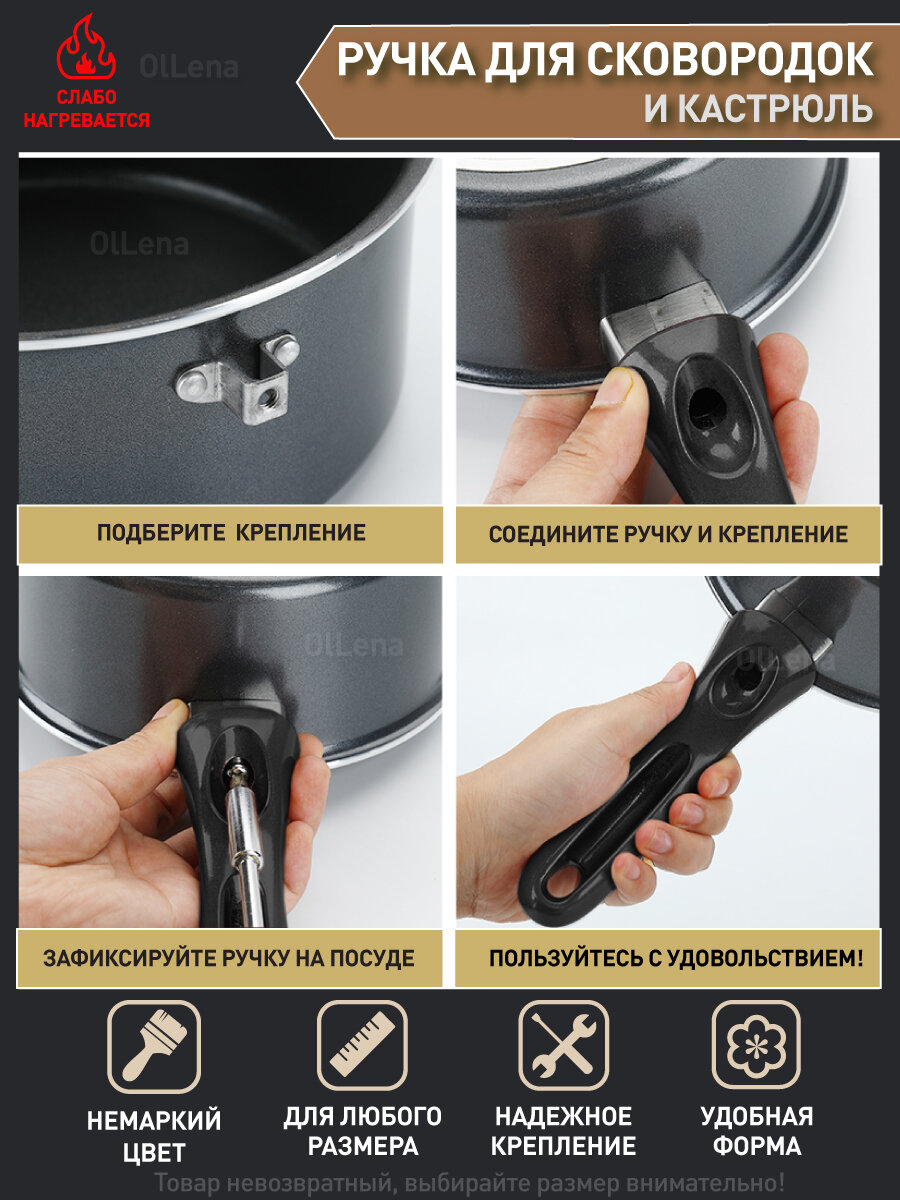 СЛАБО НАГРЕВАЕТСЯ

OlLena

РУЧКА ДЛЯ СКОВОРОДОК И КАСТРЮЛЬ

OlLena

ПОДБЕРИТЕ КРЕПЛЕНИЕ

СОЕДИНИТЕ РУЧКУ И КРЕПЛЕНИЕ

OlLena

OlLena

ЗАФИКСИРУЙТЕ РУЧКУ НА ПОСУДЕ

ПОЛЬЗУЙТЕСЬ С УДОВОЛЬСТВИЕМ!

НЕМАРКИЙ ЦВЕТ

ДЛЯ ЛЮБОГО РАЗМЕРА

НАДЕЖНОЕ КРЕПЛЕНИЕ

УДОБНАЯ ФОРМА

Товар невозвратный, выбирайте размер внимательно!