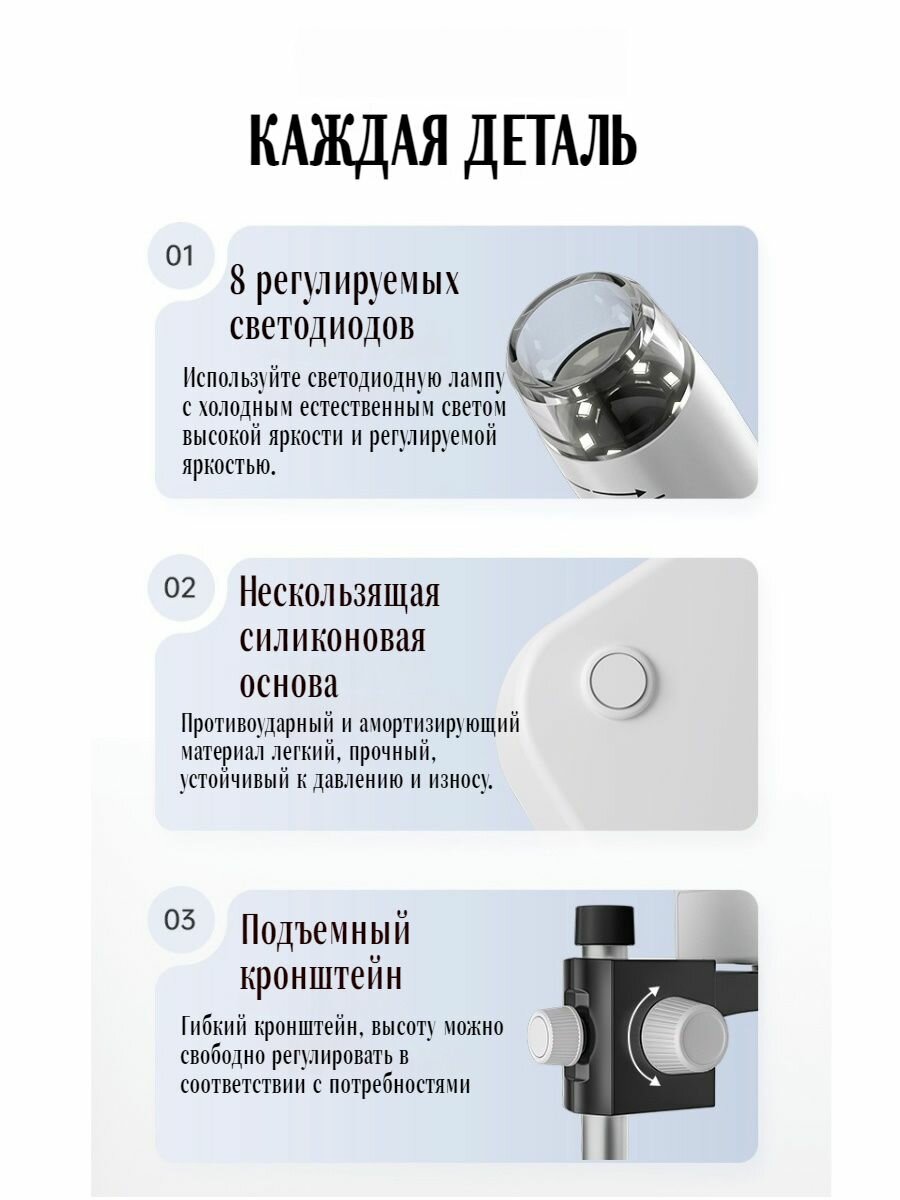 КАЖДАЯ ДЕТАЛЬ

01

8 регулируемых светодиодов

Используйте светодиодную лампу с холодным естественным светом высокой яркости и регулируемой яркостью.

02

Нескользящая силиконовая основа

Противоударный и амортизирующий материал легкий, прочный, устойчивый к давлению и износу.

03

Подъемный кронштейн

Гибкий кронштейн, высоту можно свободно регулировать в соответствии с потребностями