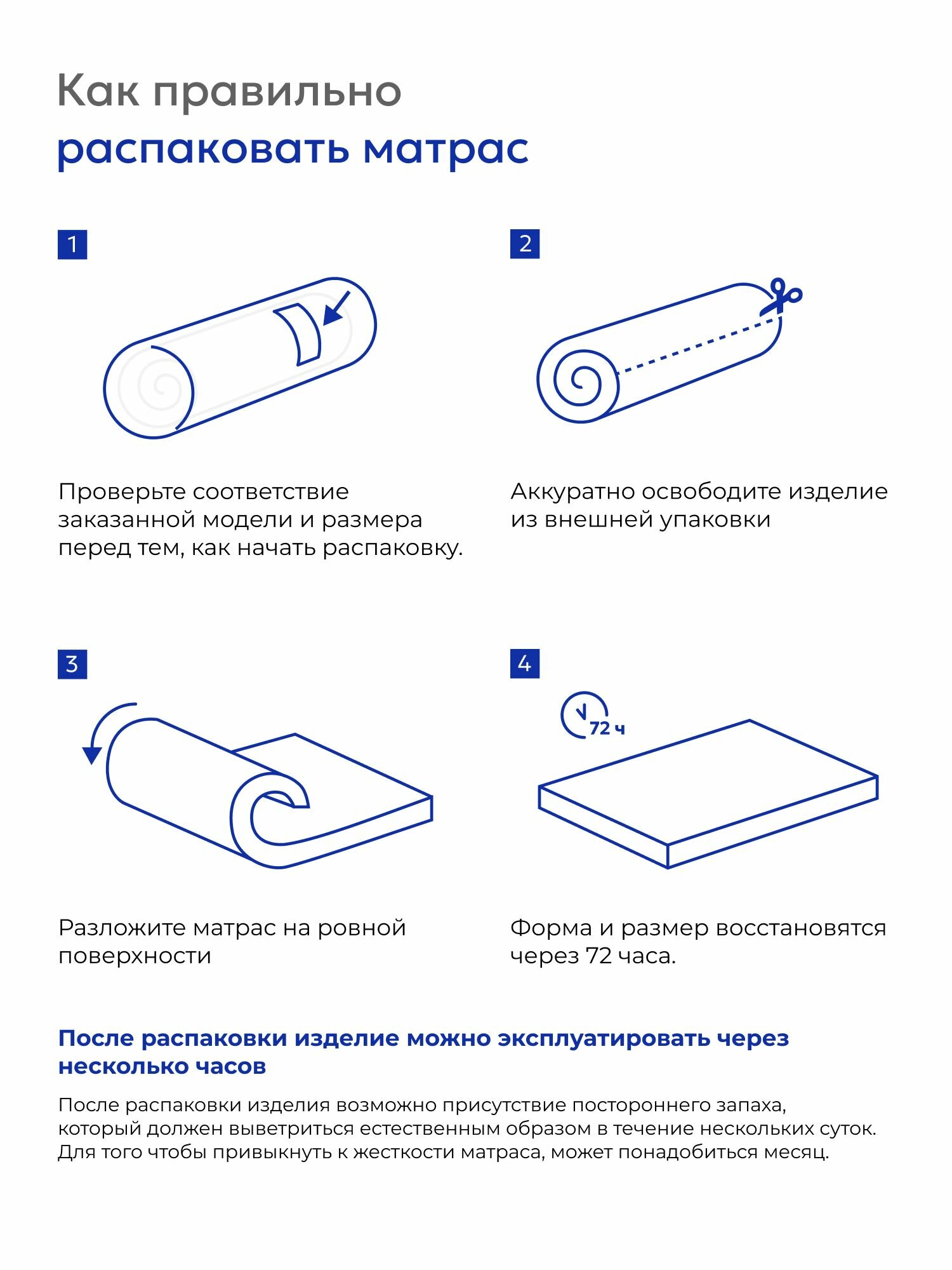 Как правильно
распаковать матрас

1

Проверьте соответствие заказанной модели и размера перед тем, как начать распаковку.

2

Аккуратно освободите изделие из внешней упаковки

3

Разложите матрас на ровной поверхности

4

72 ч

Форма и размер восстановятся через 72 часа.

После распаковки изделие можно эксплуатировать через несколько часов

После распаковки изделия возможно присутствие постороннего запаха, который должен выветриться естественным образом в течение нескольких суток. Для того чтобы привыкнуть к жесткости матраса, может понадобиться месяц.