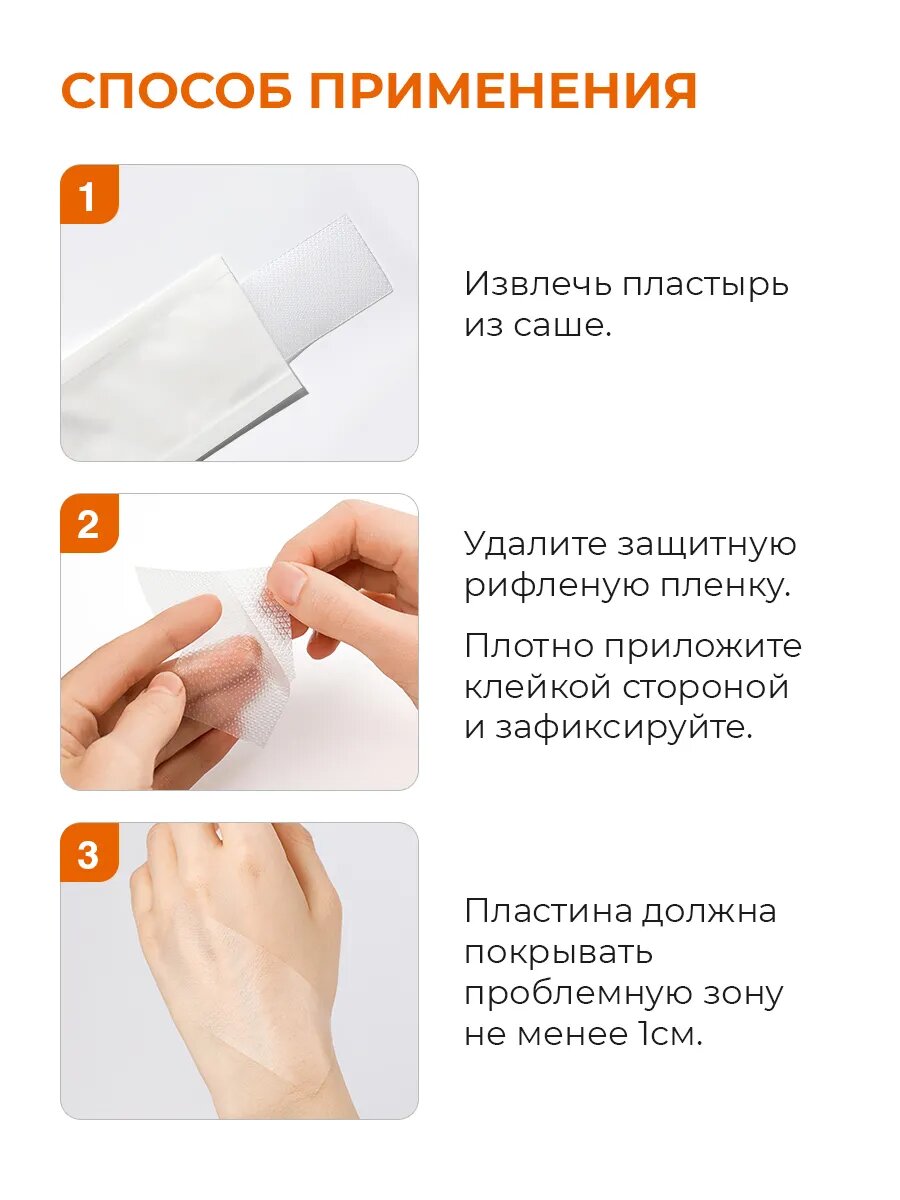 СПОСОБ ПРИМЕНЕНИЯ

1

Извлечь пластырь из саше.

2

Удалите защитную рифленую пленку.

Плотно приложите клейкой стороной и зафиксируйте.

3

Пластина должна покрывать проблемную зону не менее 1см.