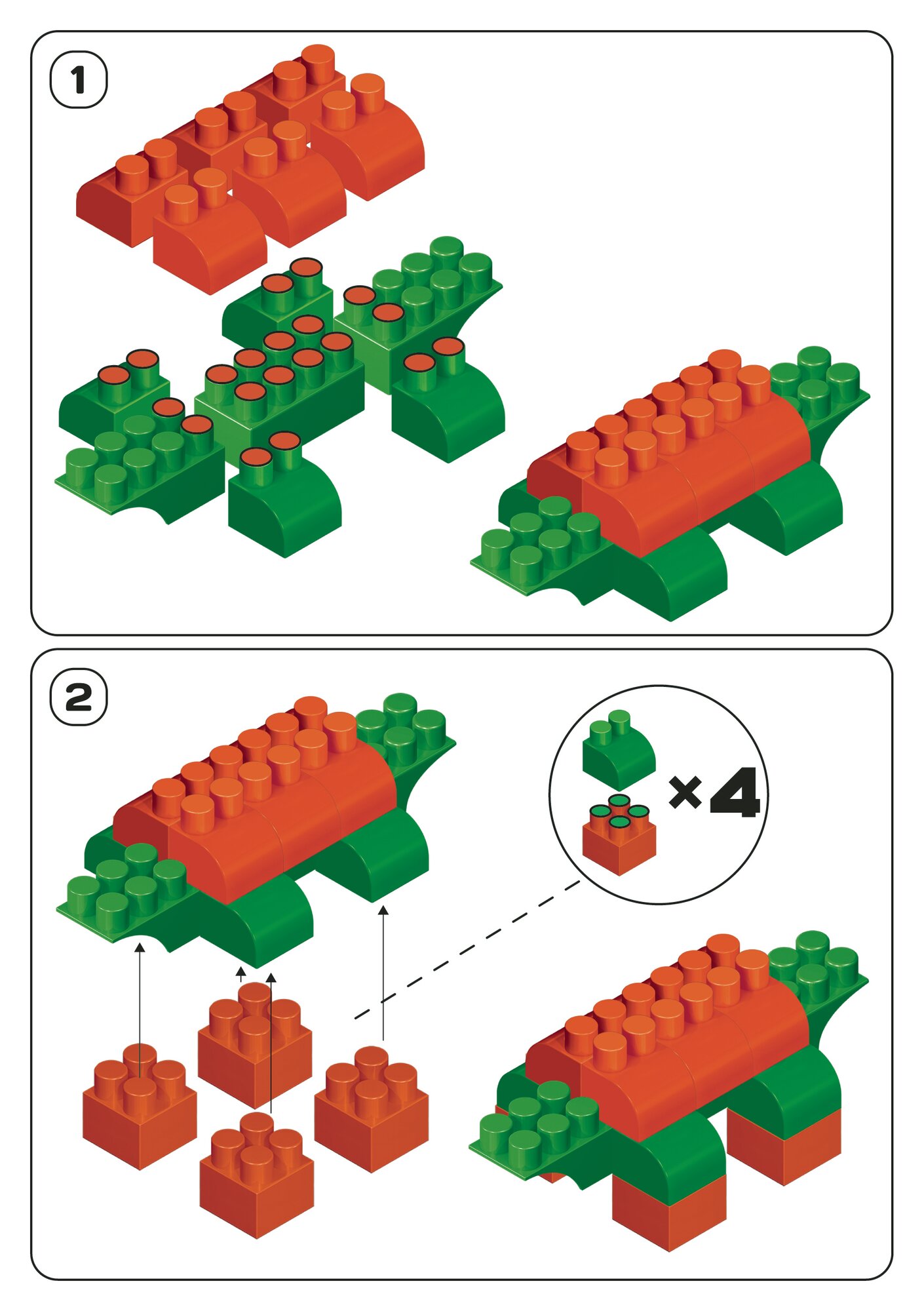 1

2

×4