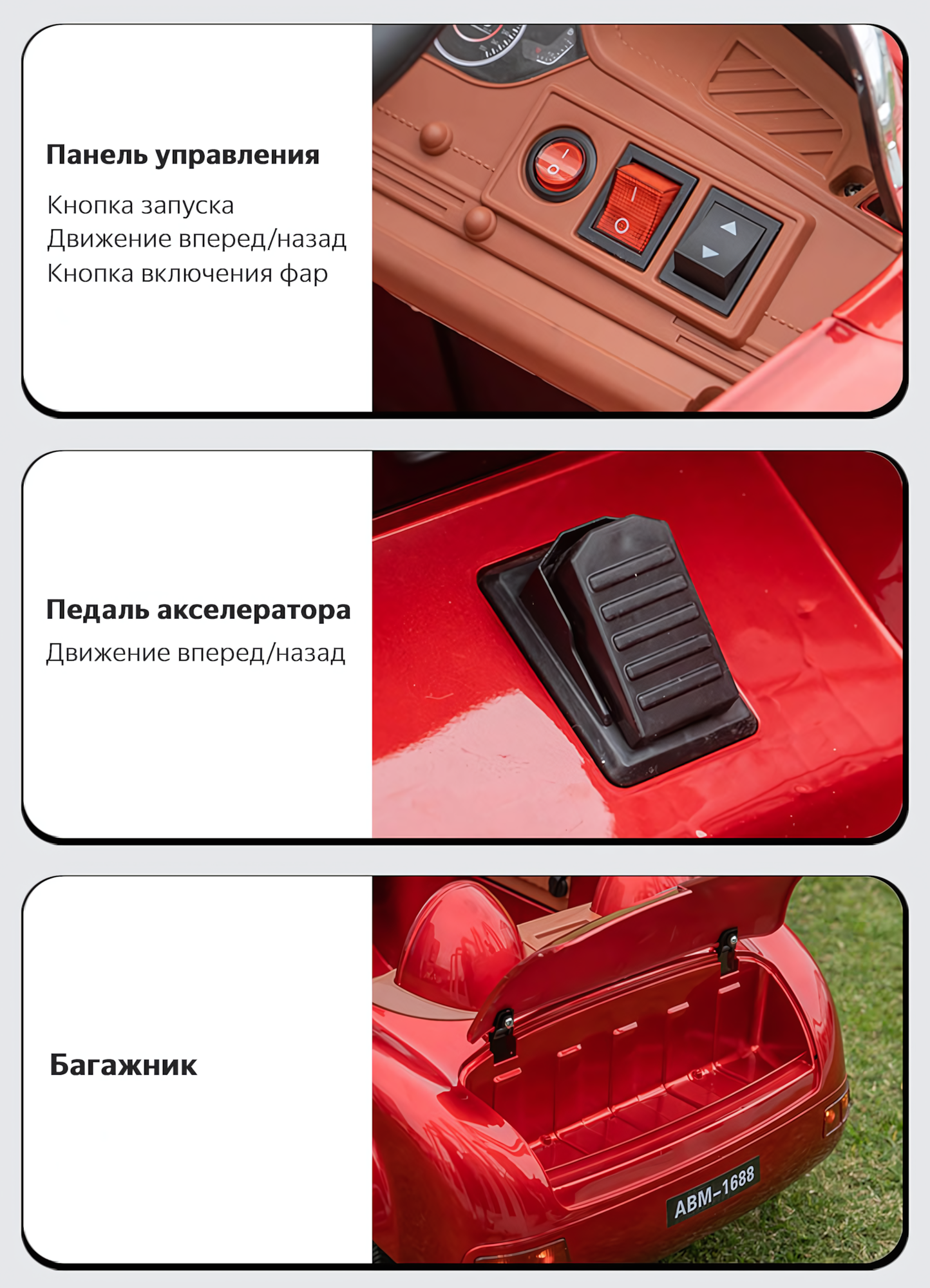 Панель управления

Кнопка запуска
Движение вперед/назад
Кнопка включения фар

Педаль акселератора

Движение вперед/назад

Багажник

ABM-1688