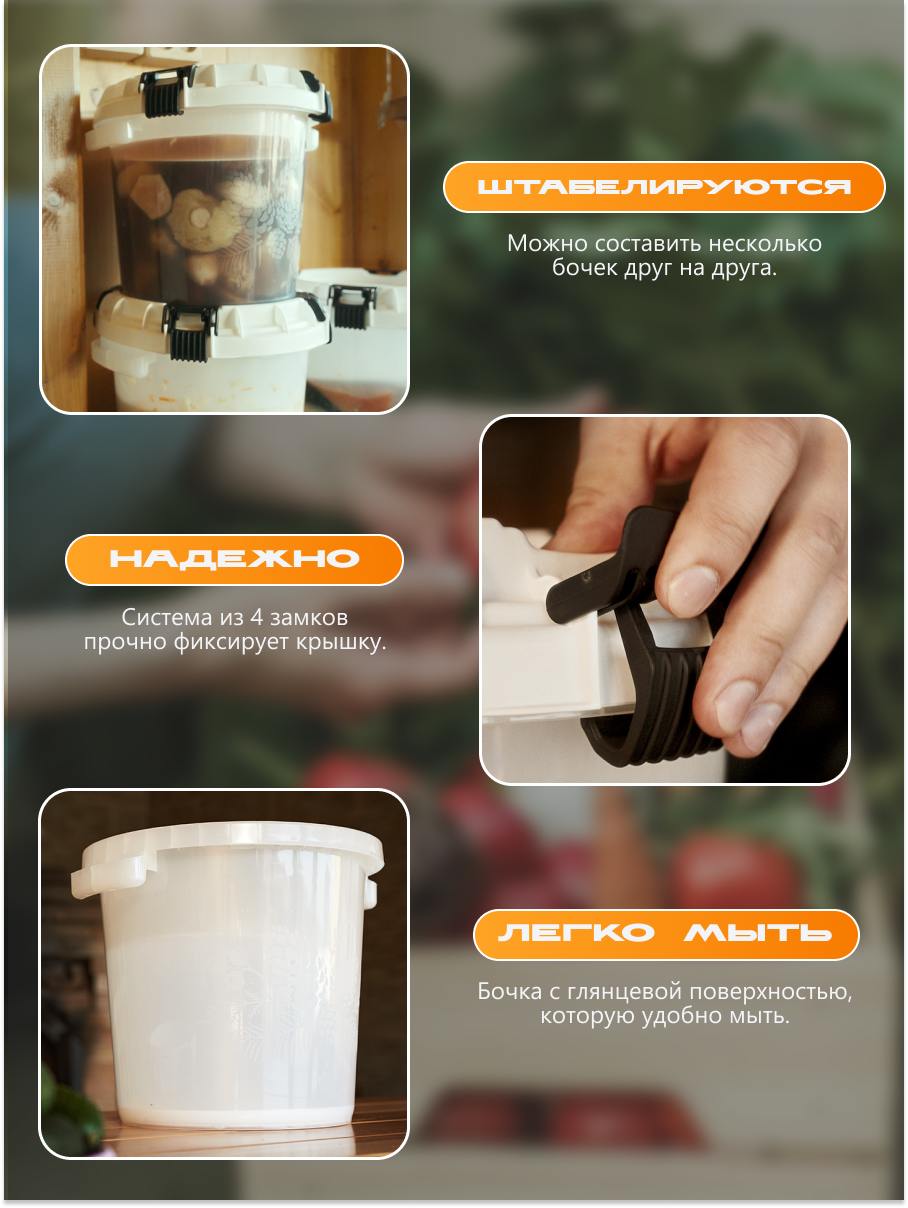 ШТАБЕЛИРУЮТСЯ

Можно составить несколько бочек друг на друга.

НАДЕЖНО

Система из 4 замков прочно фиксирует крышку.

ЛЕГКО МЫТЬ

Бочка с глянцевой поверхностью, которую удобно мыть.