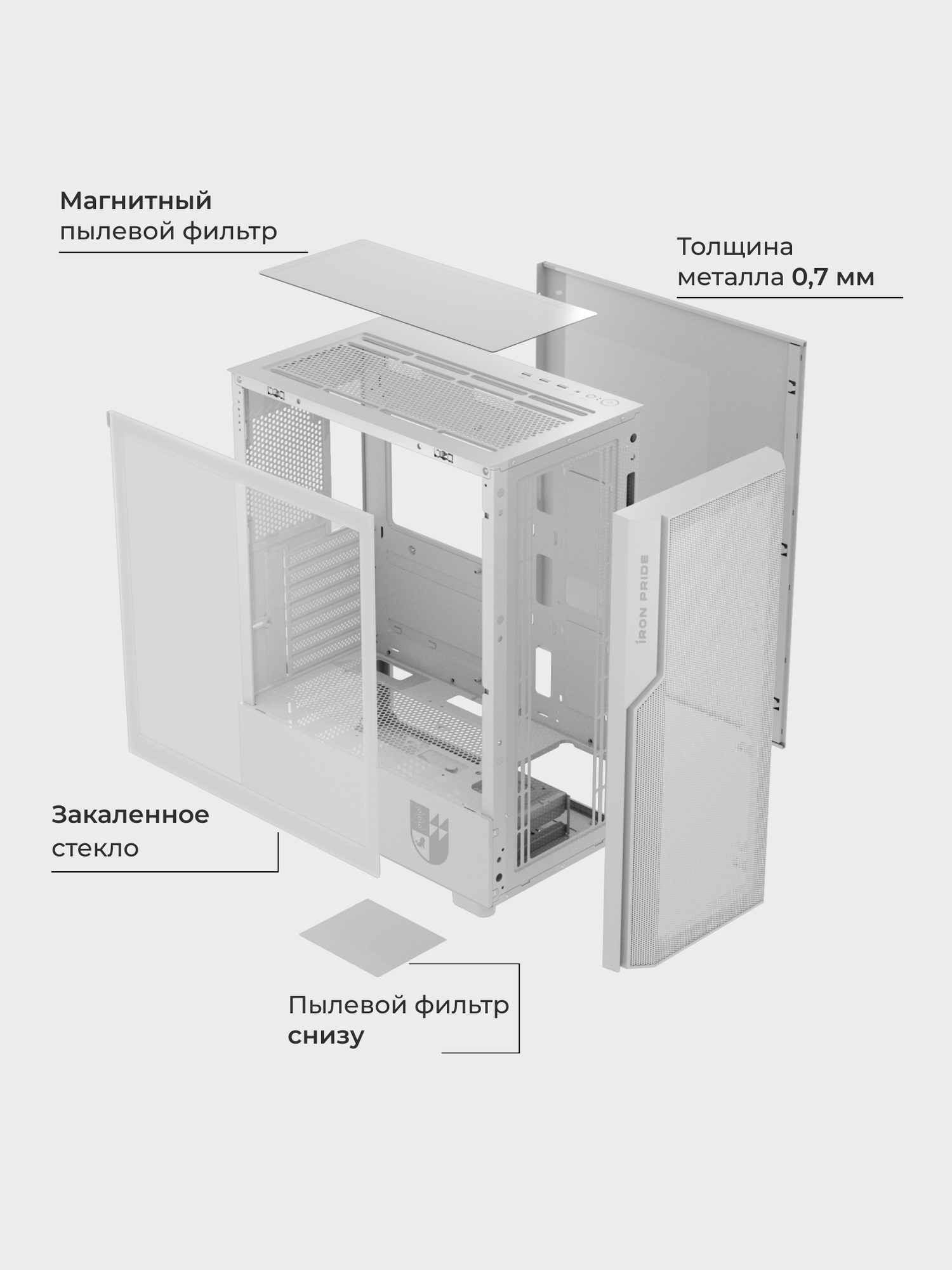 Магнитный пылевой фильтр

Толщина металла 0,7 мм

IRON PRIDE

Закаленное стекло

Пылевой фильтр снизу