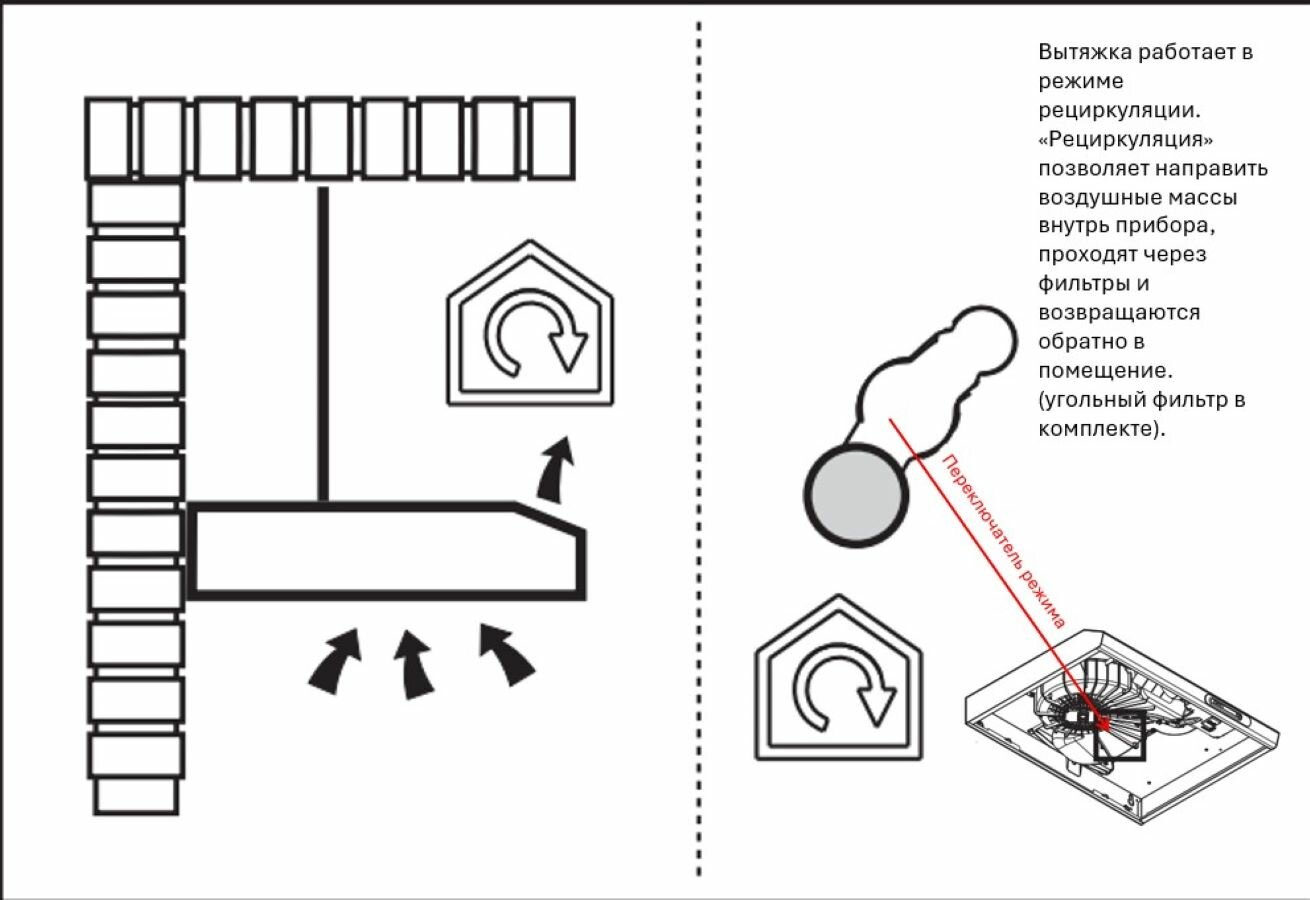 Вытяжка работает в режиме рециркуляции. «Рециркуляция» позволяет направить воздушные массы внутрь прибора, проходят через фильтры и возвращаются обратно в помещение. (угольный фильтр в комплекте).

Переключатель режима