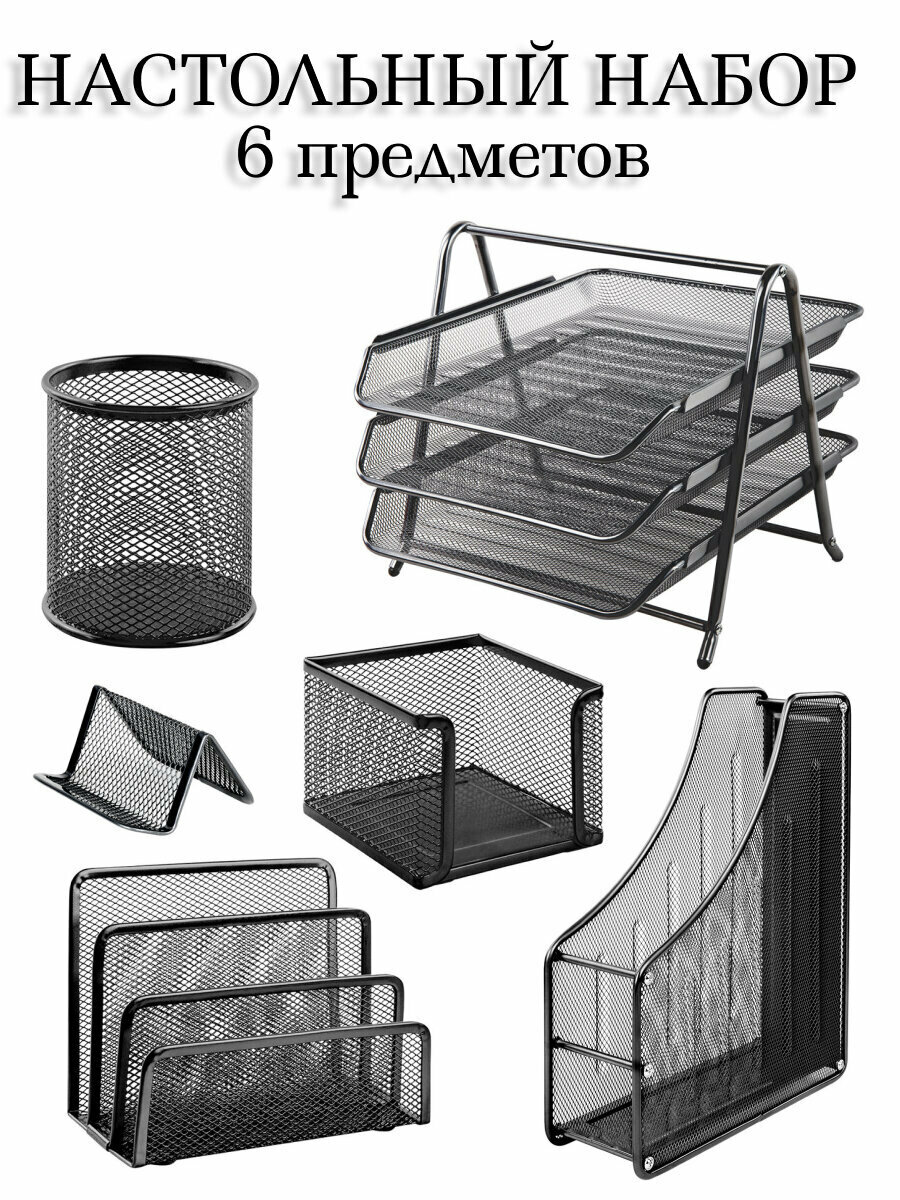 НАСТОЛЬНЫЙ НАБОР
6 предметов