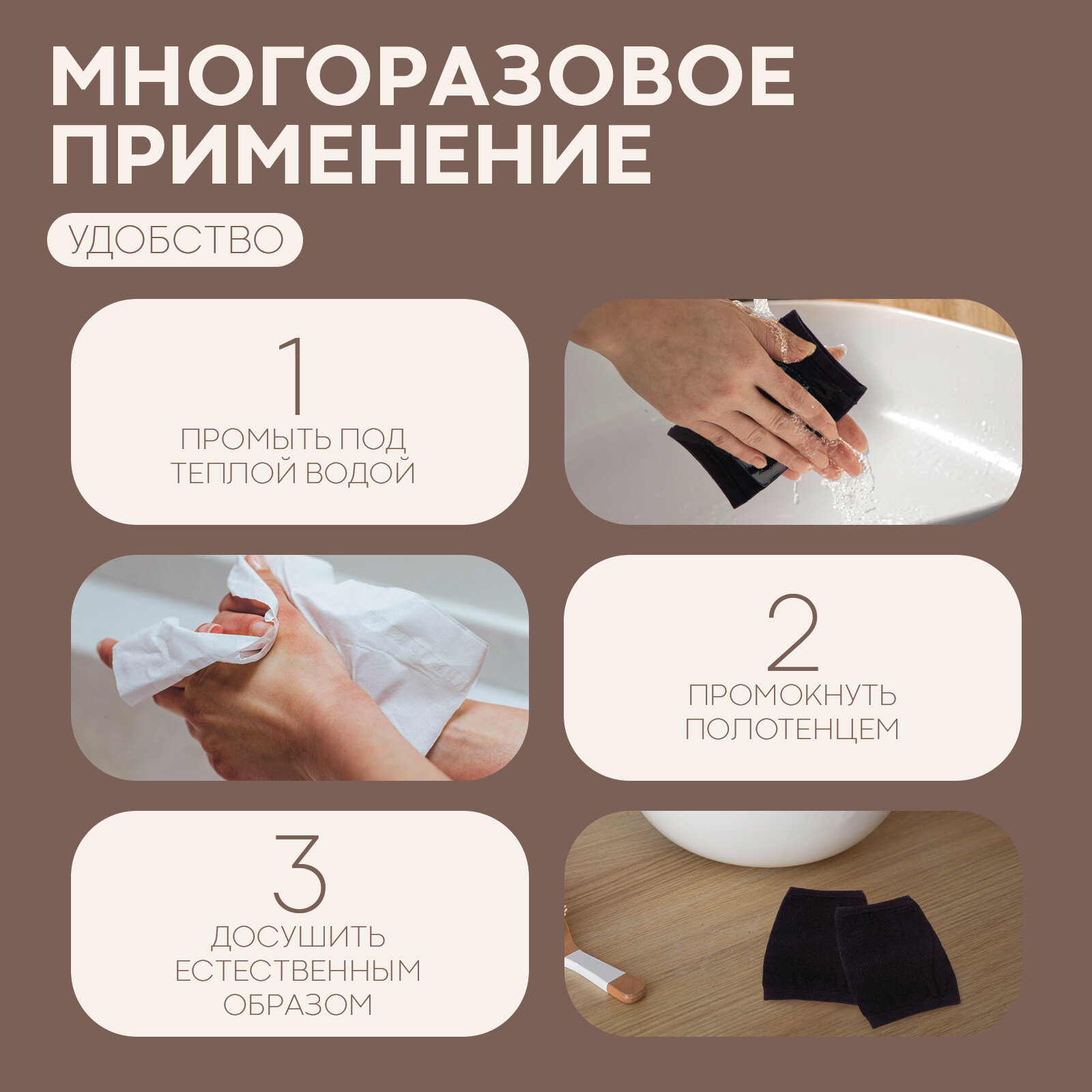 МНОГОРАЗОВОЕ ПРИМЕНЕНИЕ

УДОБСТВО

1
ПРОМЫТЬ ПОД ТЕПЛОЙ ВОДОЙ

2
ПРОМОКНУТЬ ПОЛОТЕНЦЕМ

3
ДОСУШИТЬ ЕСТЕСТВЕННЫМ ОБРАЗОМ