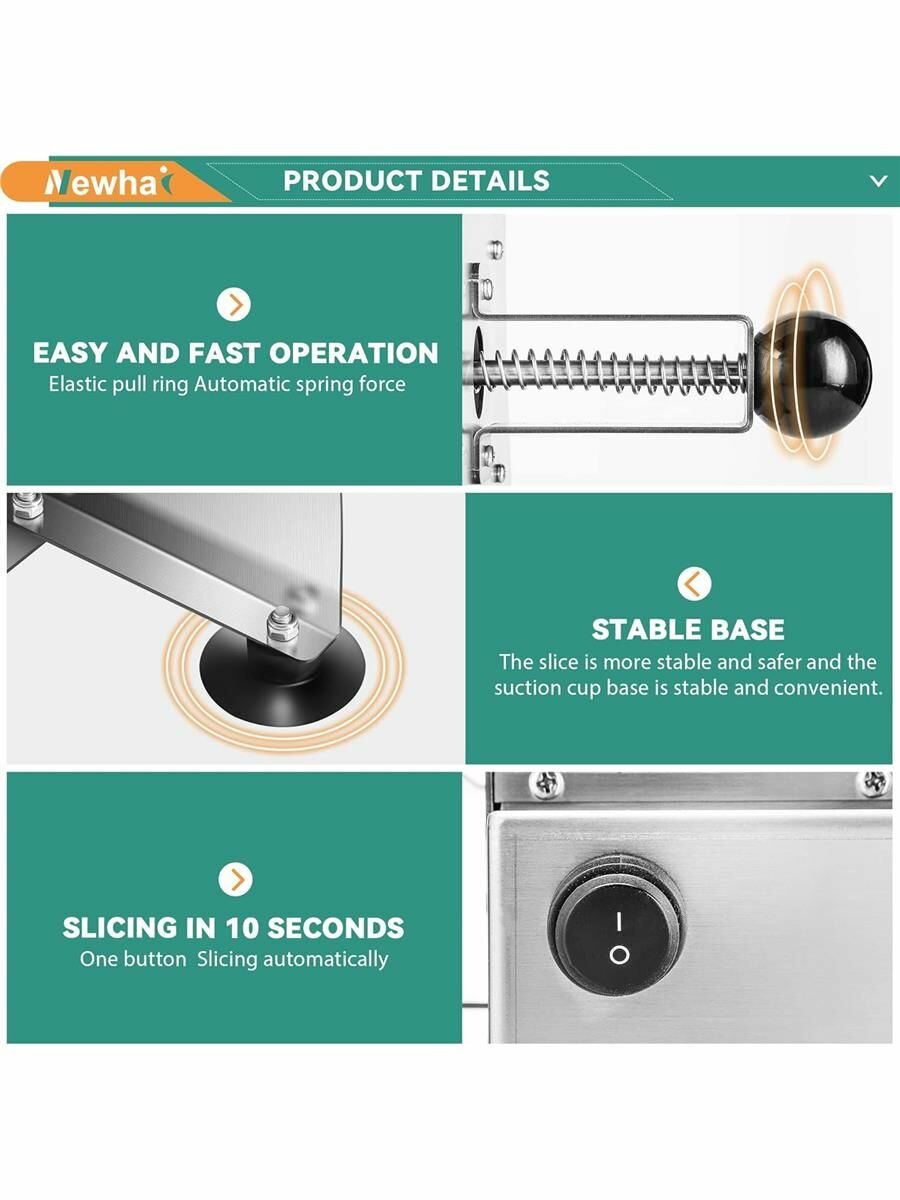 Newhai PRODUCT DETAILS

EASY AND FAST OPERATION
Elastic pull ring Automatic spring force

STABLE BASE
The slice is more stable and safer and the suction cup base is stable and convenient.

SLICING IN 10 SECONDS
One button Slicing automatically

I
O