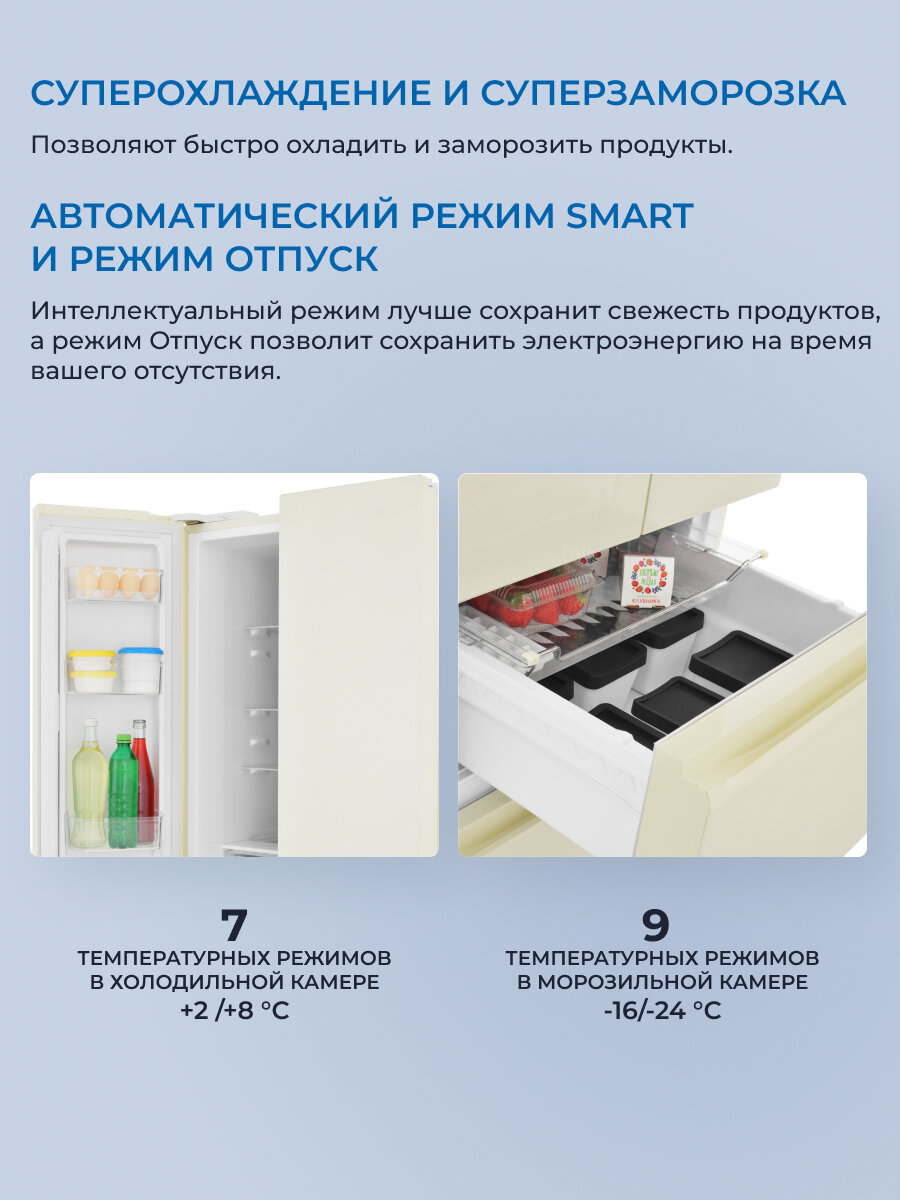 СУПЕРОХЛАЖДЕНИЕ И СУПЕРЗАМОРОЗКА

Позволяют быстро охладить и заморозить продукты.

АВТОМАТИЧЕСКИЙ РЕЖИМ SMART И РЕЖИМ ОТПУСК

Интеллектуальный режим лучше сохранит свежесть продуктов, а режим Отпуск позволит сохранить электроэнергию на время вашего отсутствия.

КЛУБНИКА

7
ТЕМПЕРАТУРНЫХ РЕЖИМОВ В ХОЛОДИЛЬНОЙ КАМЕРЕ
+2 /+8 °C

9
ТЕМПЕРАТУРНЫХ РЕЖИМОВ В МОРОЗИЛЬНОЙ КАМЕРЕ
-16/-24 °C