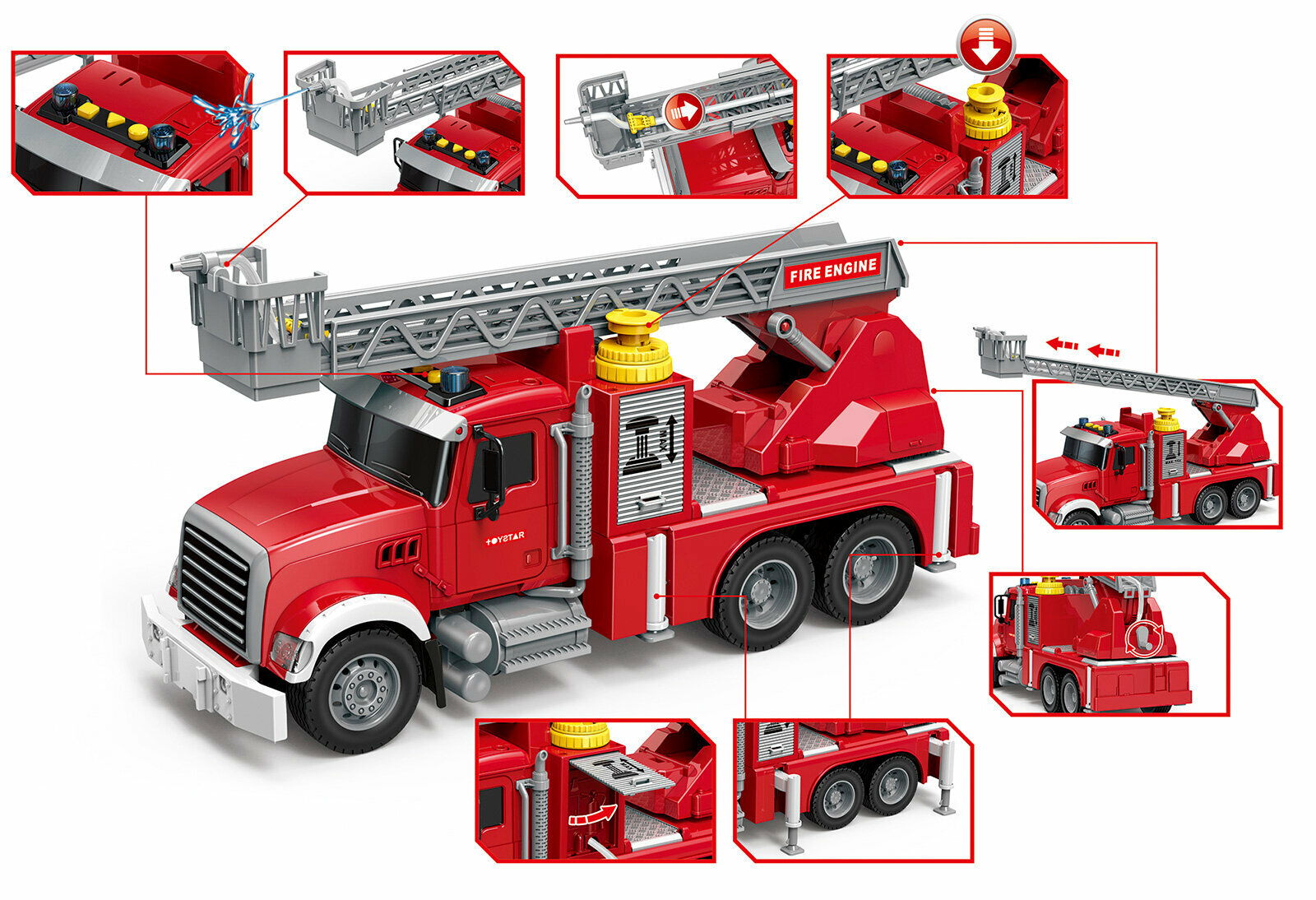 FIRE ENGINE

TOYSTAR