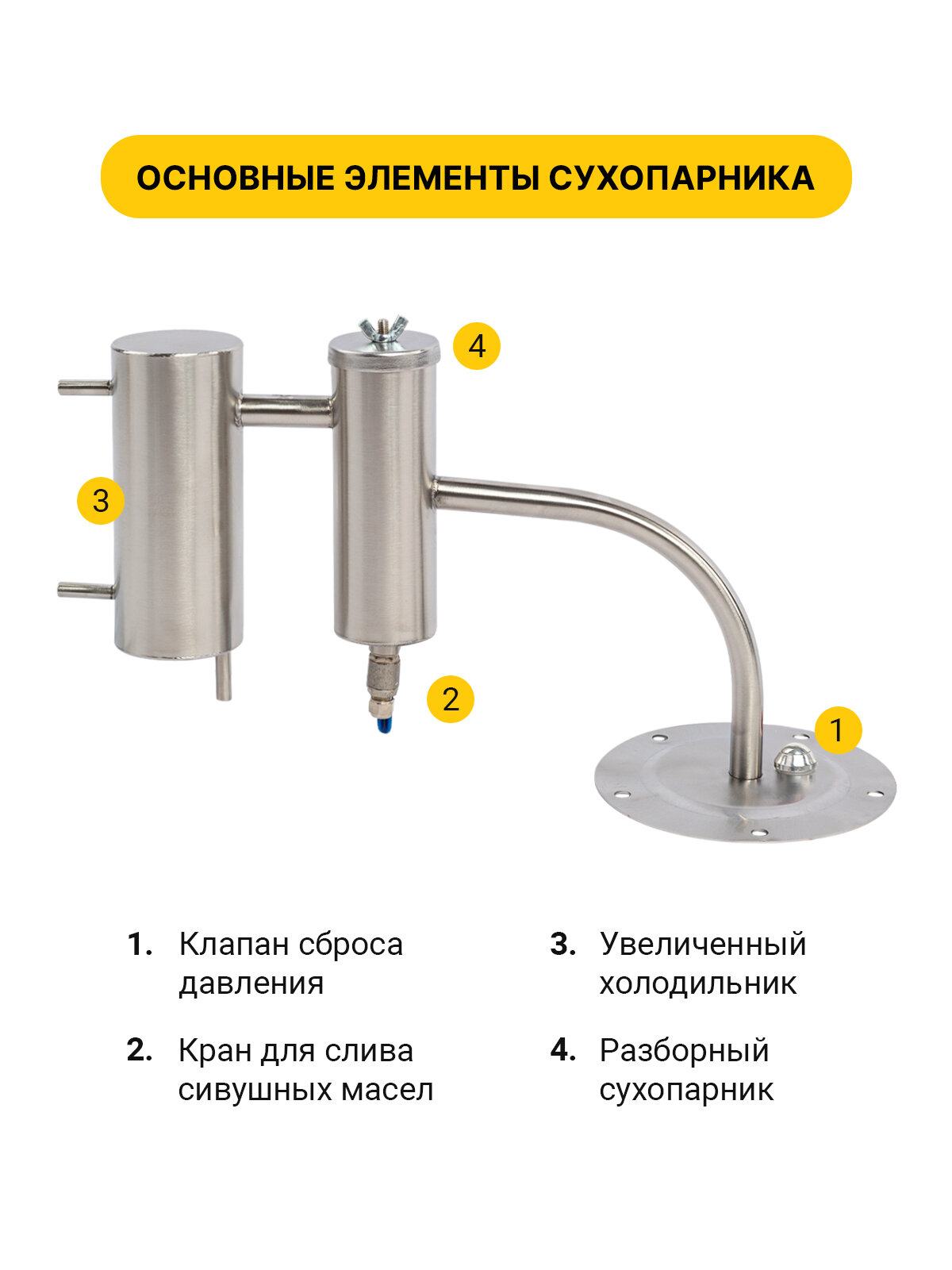 ОСНОВНЫЕ ЭЛЕМЕНТЫ СУХОПАРНИКА

4

3

2

1

1. Клапан сброса давления

2. Кран для слива сивушных масел

3. Увеличенный холодильник

4. Разборный сухопарник