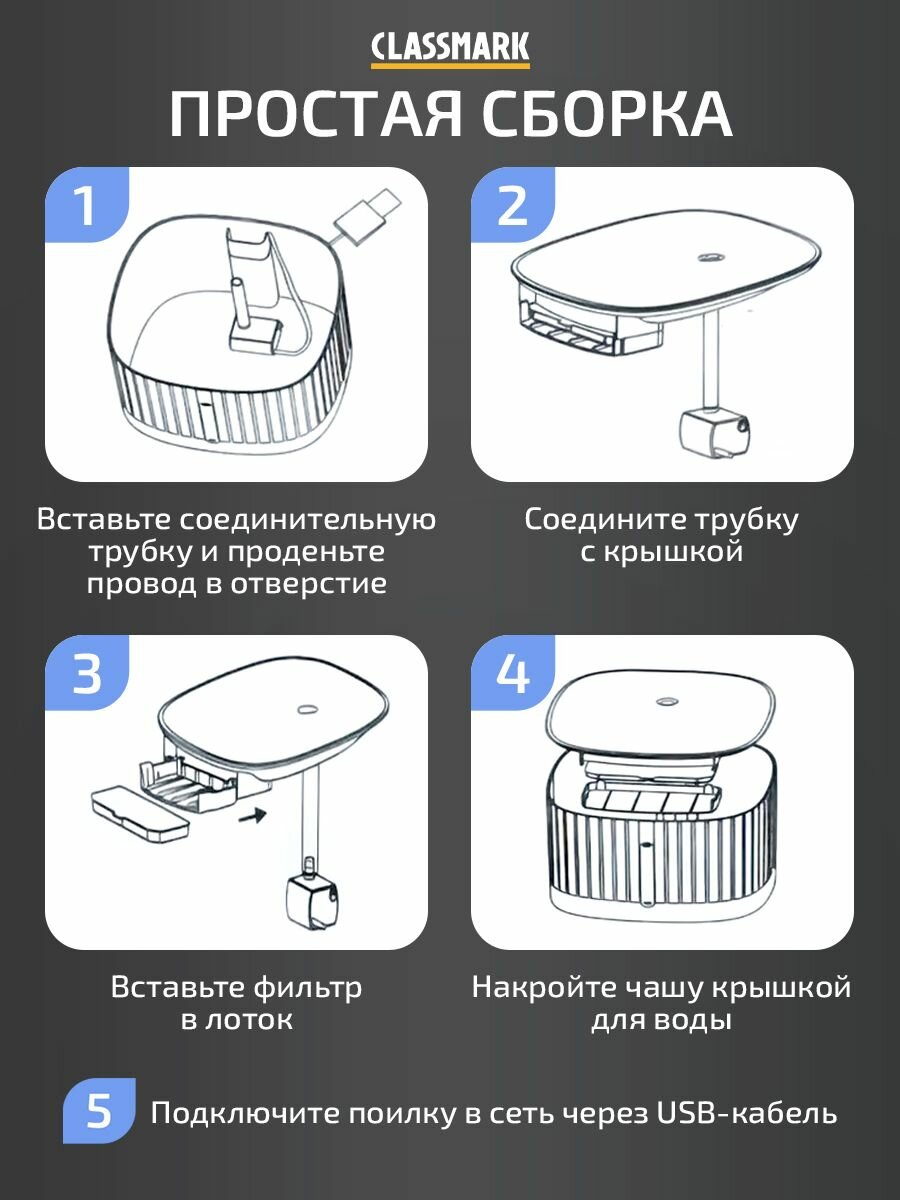 CLASSMARK

ПРОСТАЯ СБОРКА

1

Вставьте соединительную трубку и проденьте провод в отверстие

2

Соедините трубку с крышкой

3

Вставьте фильтр в лоток

4

Накройте чашу крышкой для воды

5

Подключите поилку в сеть через USB-кабель