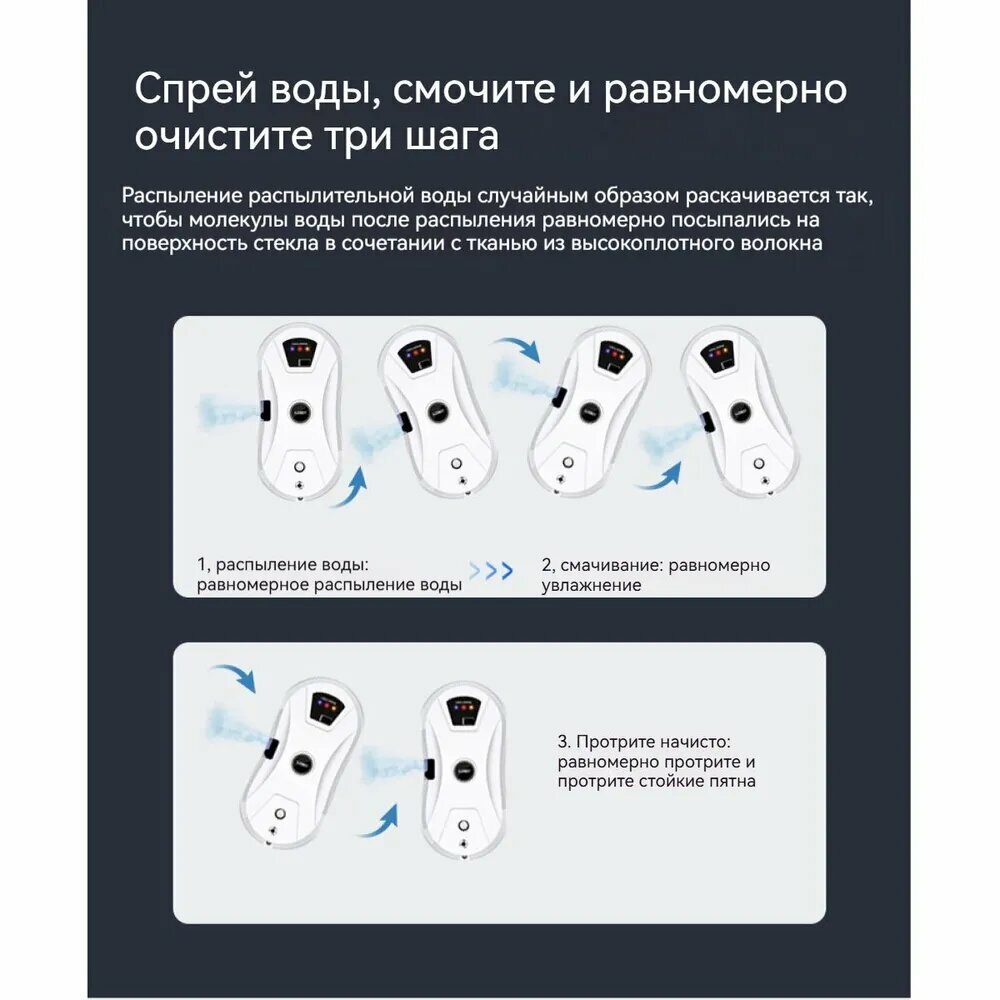 Спрей воды, смочите и равномерно очистите три шага

Распыление распылительной воды случайным образом раскачивается так, чтобы молекулы воды после распыления равномерно посыпались на поверхность стекла в сочетании с тканью из высокоплотного волокна

1, распыление воды: равномерное распыление воды

>>>

2, смачивание: равномерно увлажнение

3. Протрите начисто: равномерно протрите и протрите стойкие пятна