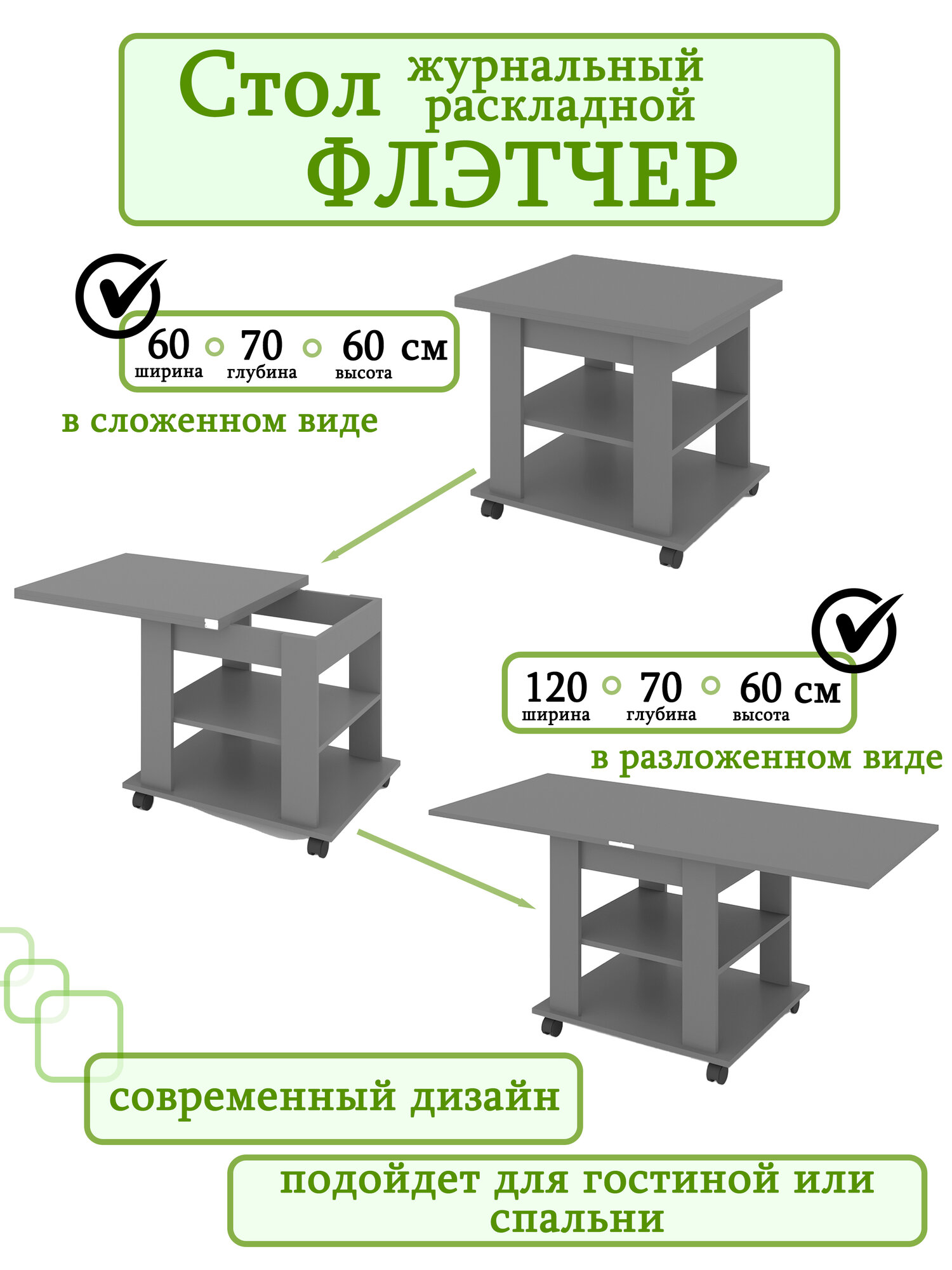 Стол журнальный раскладной ФЛЭТЧЕР

60 ширина 70 глубина 60 см высота

в сложенном виде

120 ширина 70 глубина 60 см высота

в разложенном виде

современный дизайн

подойдет для гостиной или спальни