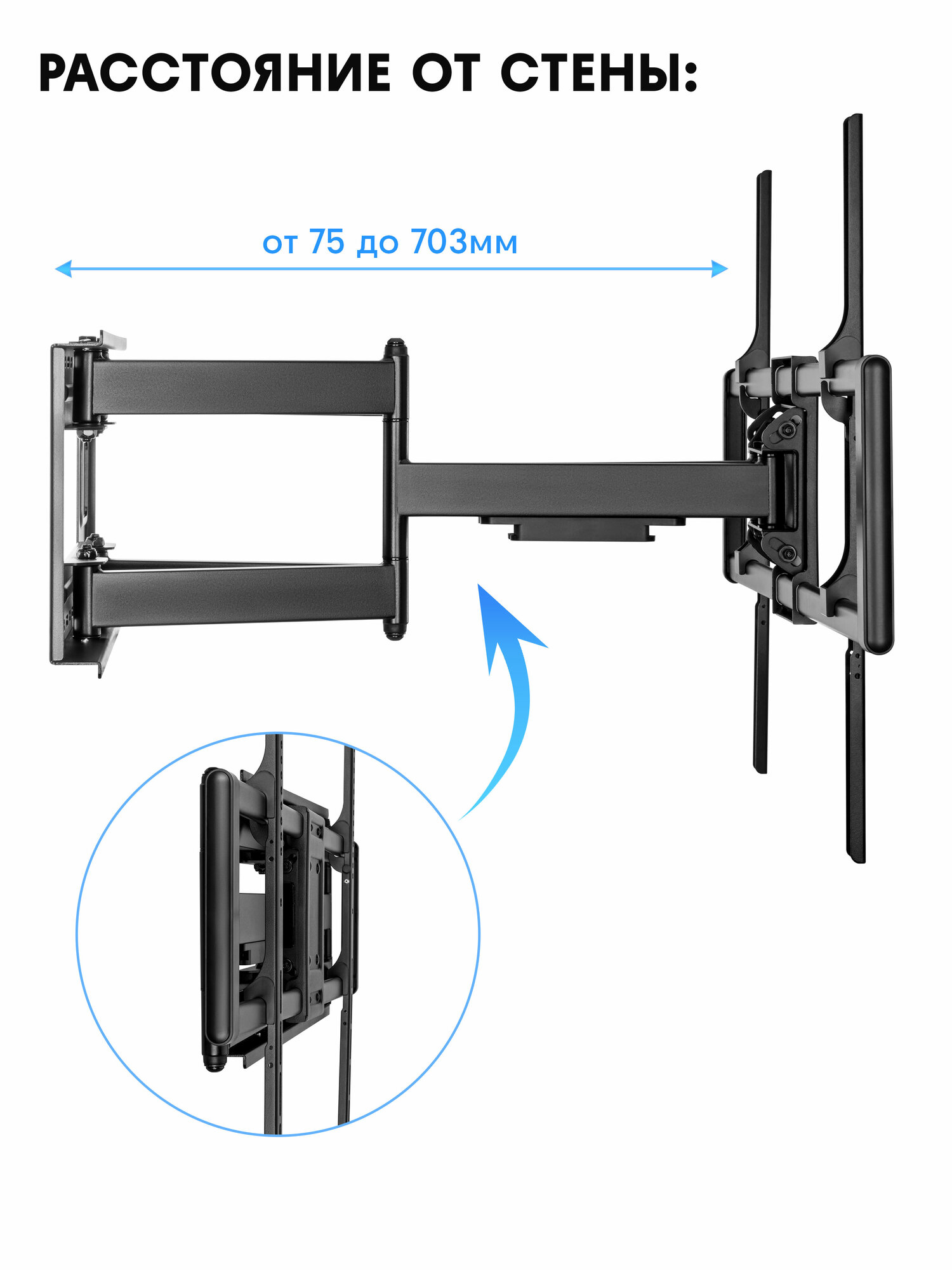 РАССТОЯНИЕ ОТ СТЕНЫ:

от 75 до 703мм