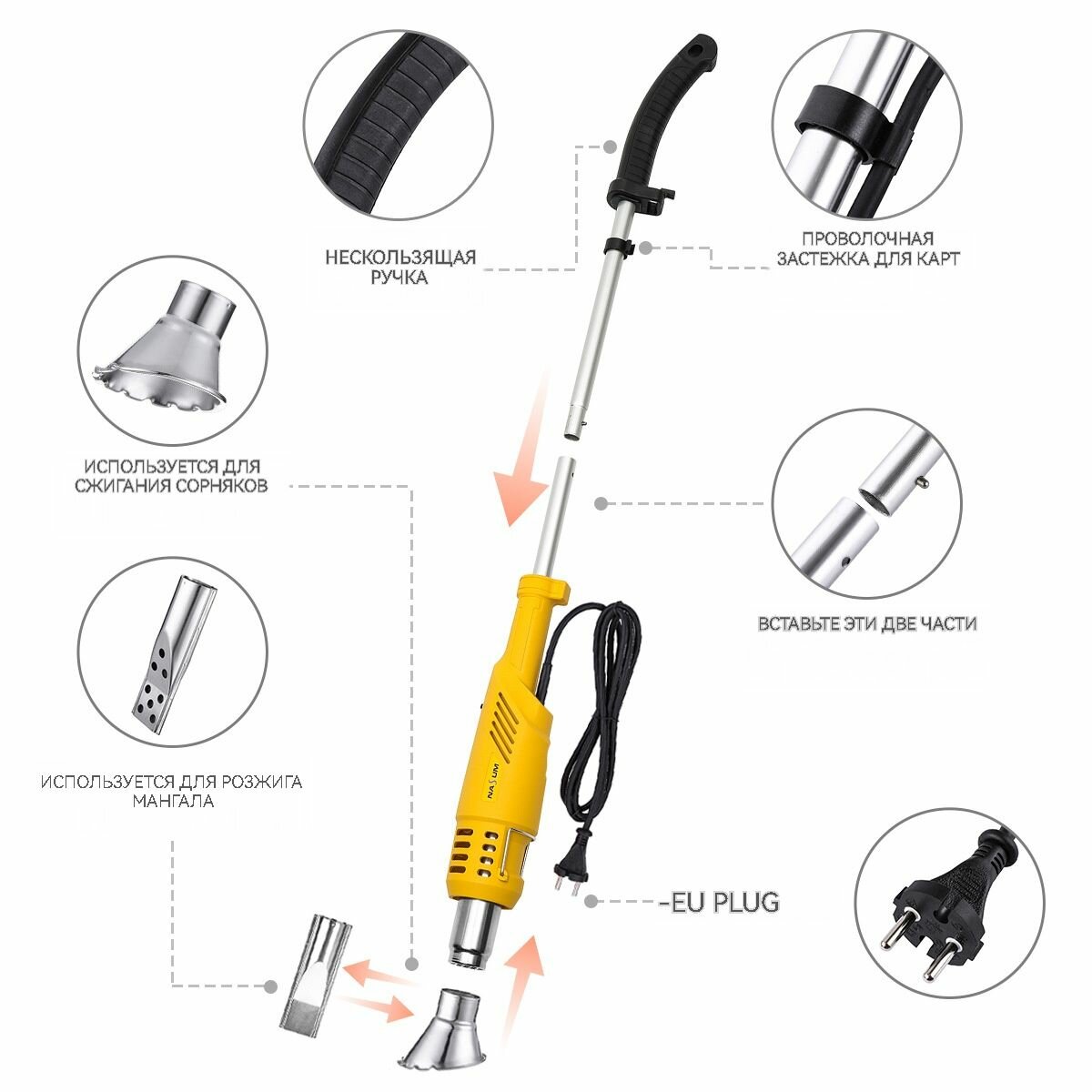 НЕСКОЛЬЗЯЩАЯ РУЧКА

ПРОВОЛОЧНАЯ ЗАСТЕЖКА ДЛЯ КАРТ

ИСПОЛЬЗУЕТСЯ ДЛЯ СЖИГАНИЯ СОРНЯКОВ

ВСТАВЬТЕ ЭТИ ДВЕ ЧАСТИ

ИСПОЛЬЗУЕТСЯ ДЛЯ РОЗЖИГА МАНГАЛА

NASUM

-EU PLUG