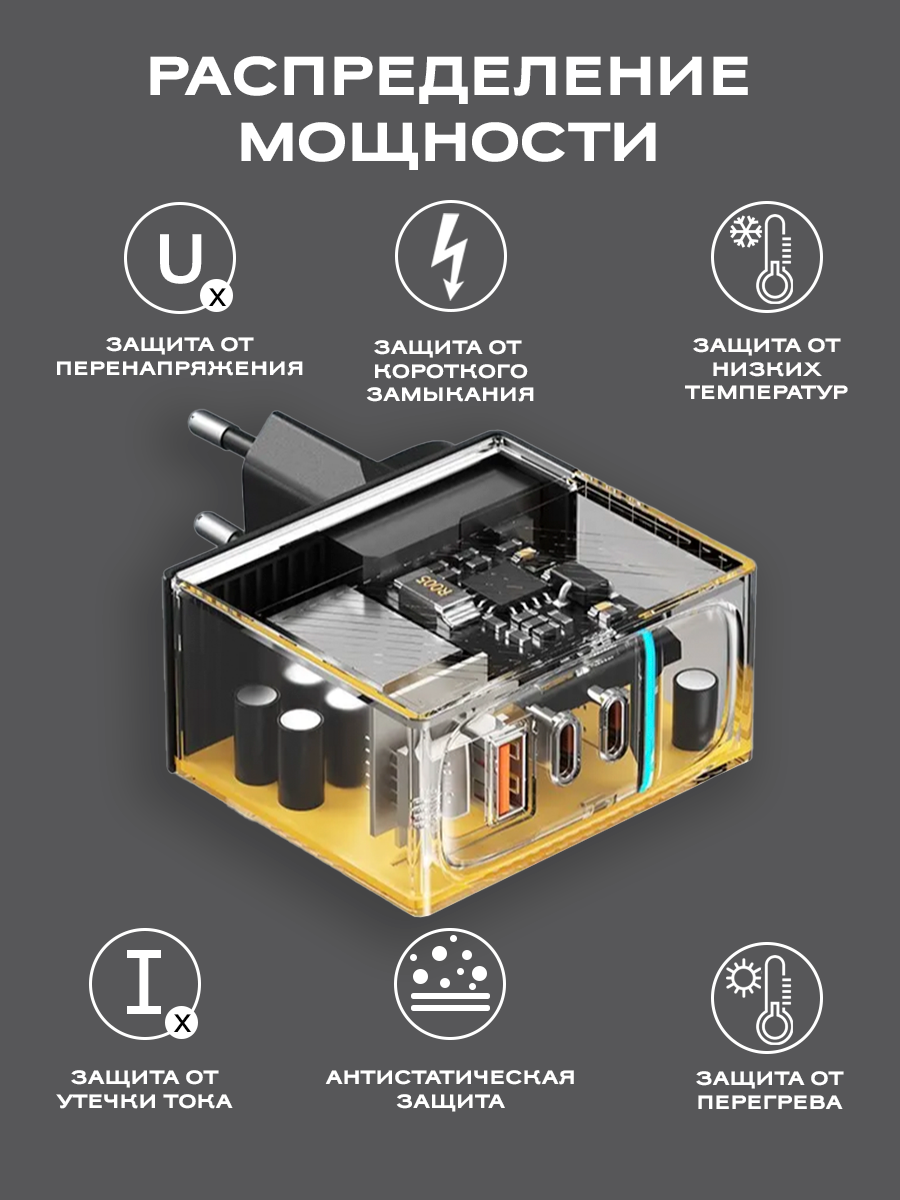 РАСПРЕДЕЛЕНИЕ МОЩНОСТИ

U x

ЗАЩИТА ОТ ПЕРЕНАПРЯЖЕНИЯ

ЗАЩИТА ОТ КОРОТКОГО ЗАМЫКАНИЯ

ЗАЩИТА ОТ НИЗКИХ ТЕМПЕРАТУР

I x

ЗАЩИТА ОТ УТЕЧКИ ТОКА

АНТИСТАТИЧЕСКАЯ ЗАЩИТА

ЗАЩИТА ОТ ПЕРЕГРЕВА