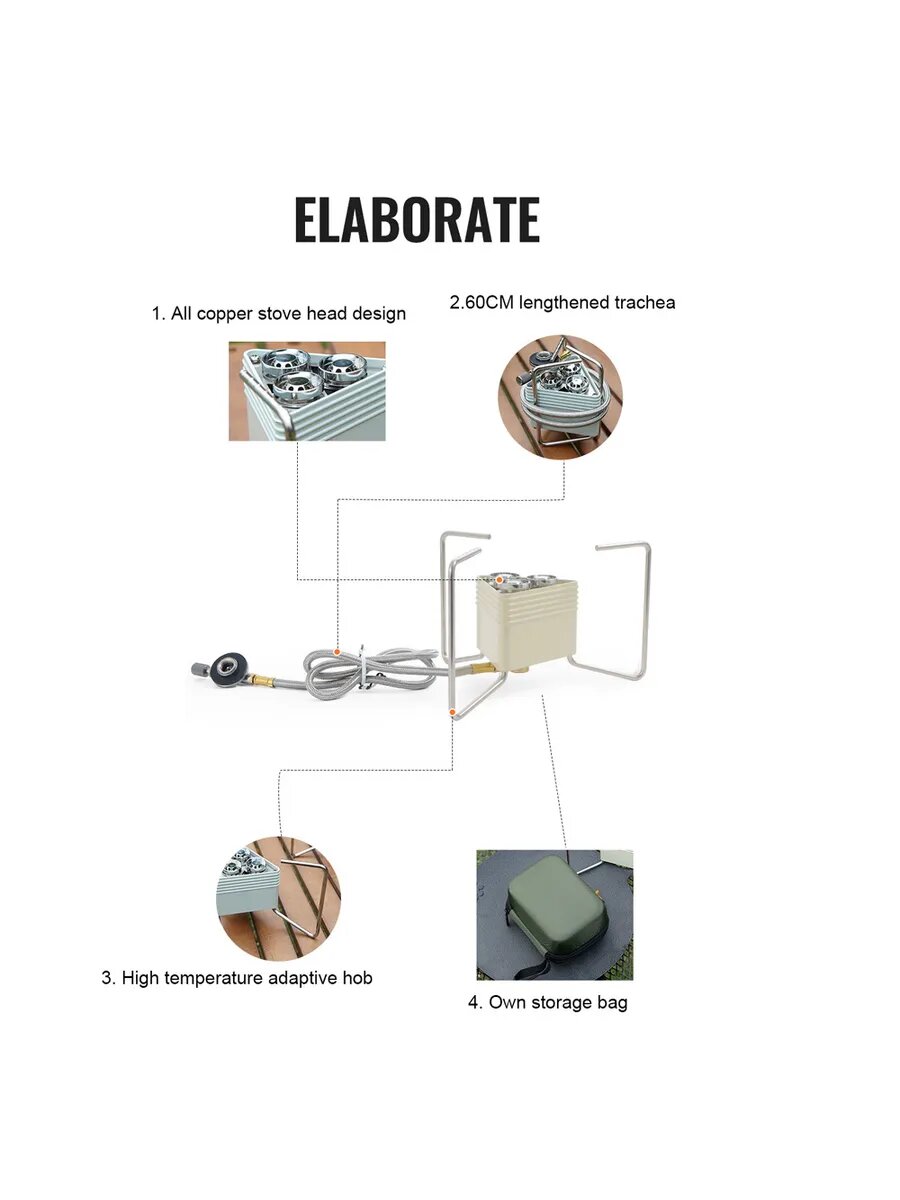 ELABORATE

1. All copper stove head design

2.60CM lengthened trachea

3. High temperature adaptive hob

4. Own storage bag