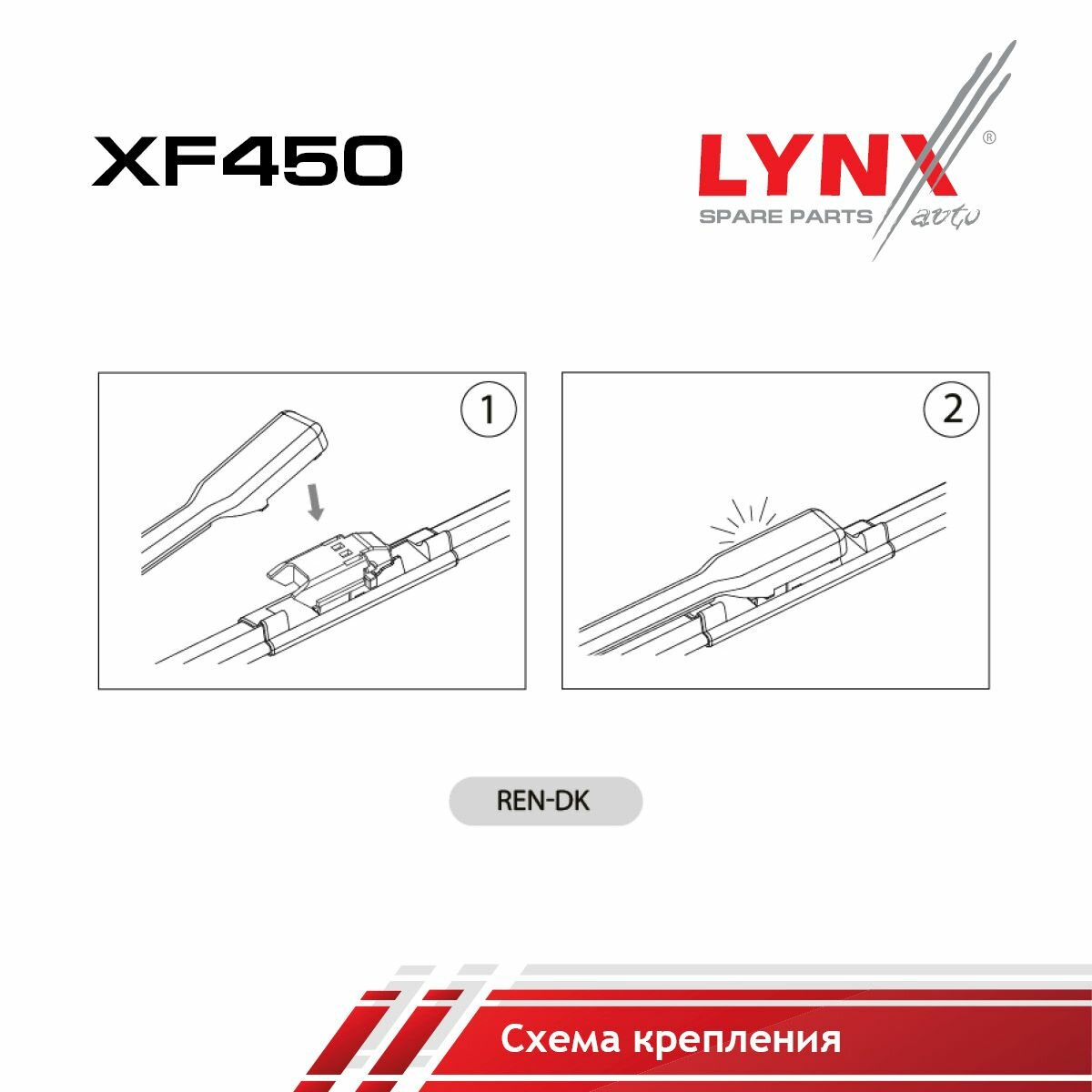 XF450

LYNX®
SPARE PARTS auto

1

2

REN-DK

Схема крепления