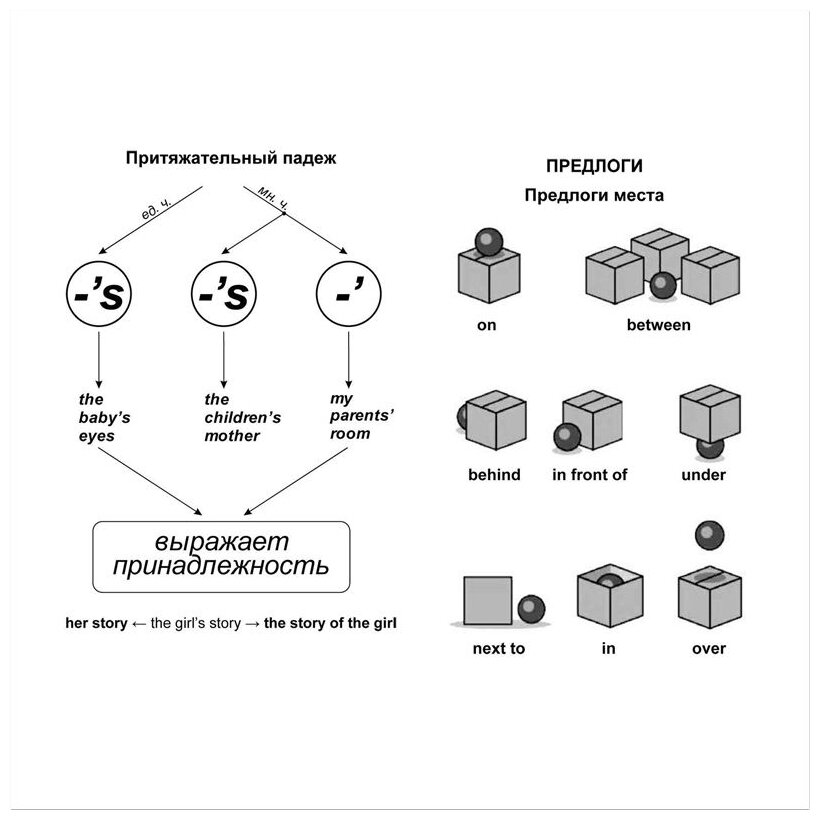 Притяжательный падеж

ед. ч.

мн. ч.

-'s

-'s

-'

the baby's eyes

the children's mother

my parents' room

выражает принадлежность

her story ← the girl's story → the story of the girl

ПРЕДЛОГИ

Предлоги места

on

between

behind

in front of

under

next to

in

over