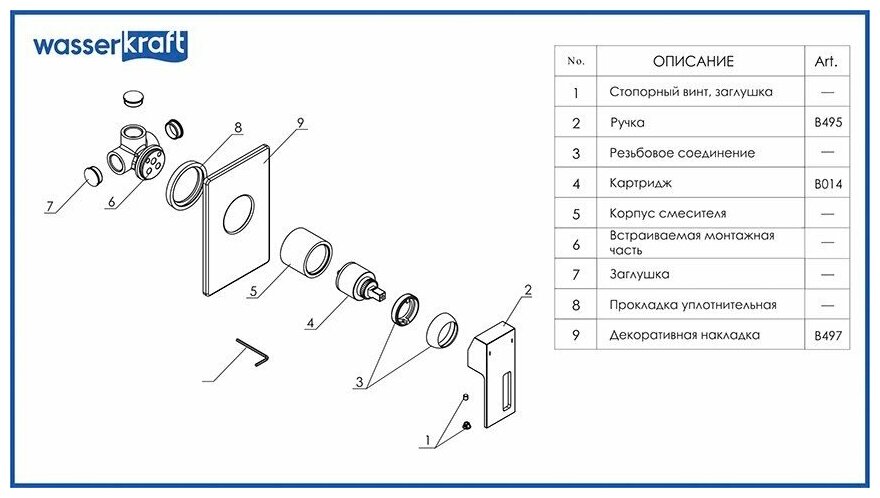 wasserkraft

8 9 7 6 5 4 3 2 1

| No. | ОПИСАНИЕ | Art. |
|---|---|---|
| 1 | Стопорный винт, заглушка | — |
| 2 | Ручка | B495 |
| 3 | Резьбовое соединение | — |
| 4 | Картридж | B014 |
| 5 | Корпус смесителя | — |
| 6 | Встраиваемая монтажная часть | — |
| 7 | Заглушка | — |
| 8 | Прокладка уплотнительная | — |
| 9 | Декоративная накладка | B497 |