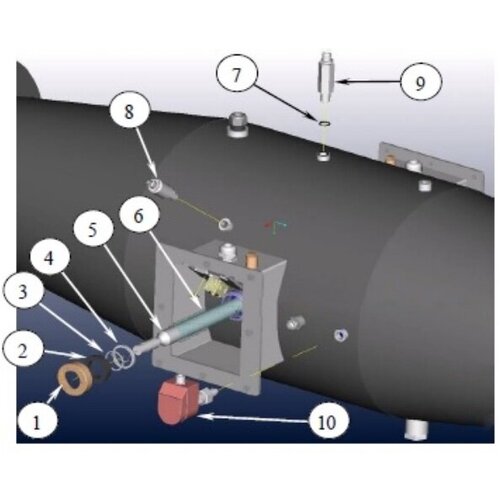 7
9
8
6
5
4
3
2
1
10