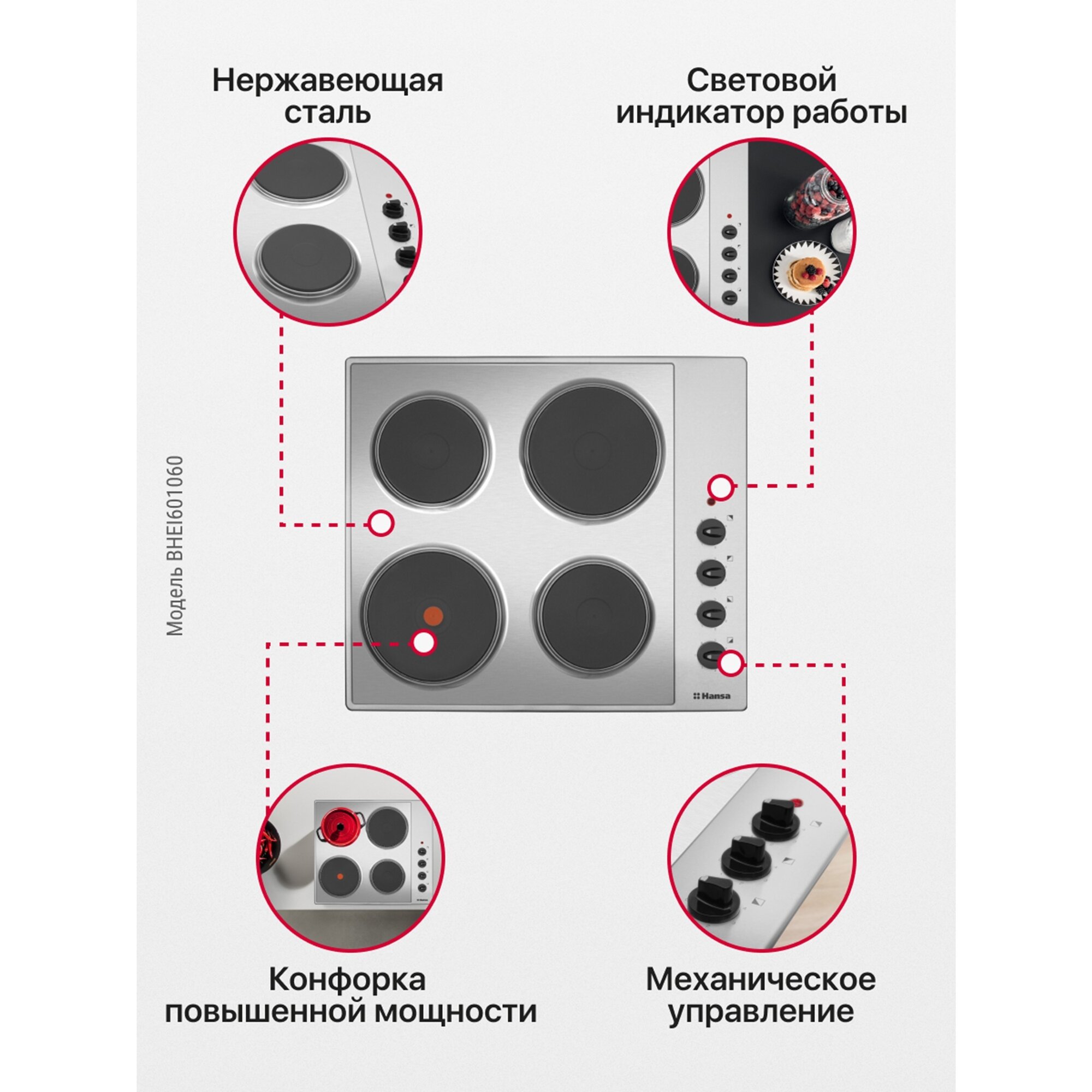 Нержавеющая сталь

Световой индикатор работы

Модель BHEI601060

Hansa

Конфорка повышенной мощности

Механическое управление