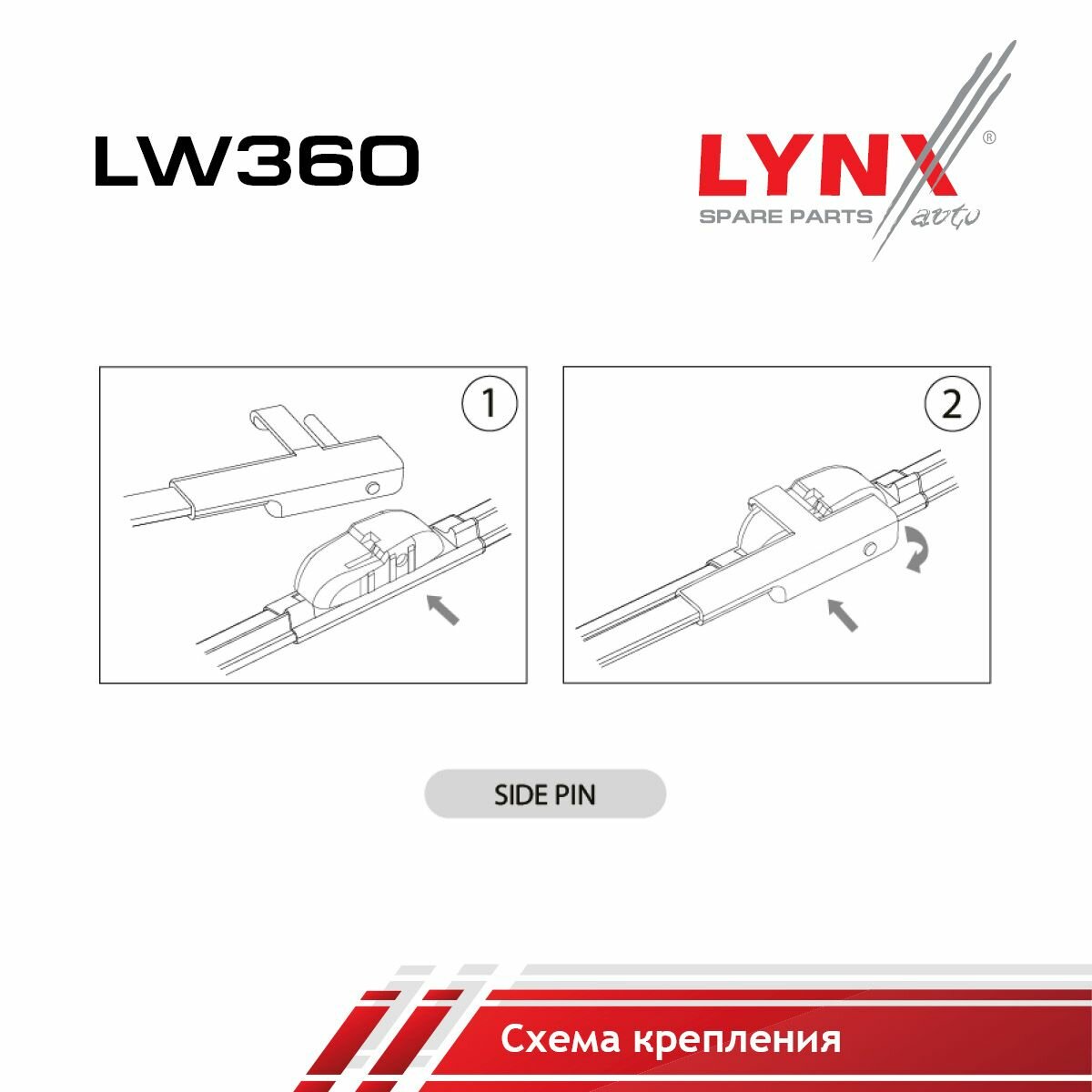 LW360

LYNX®
SPARE PARTS auto

1

2

SIDE PIN

Схема крепления