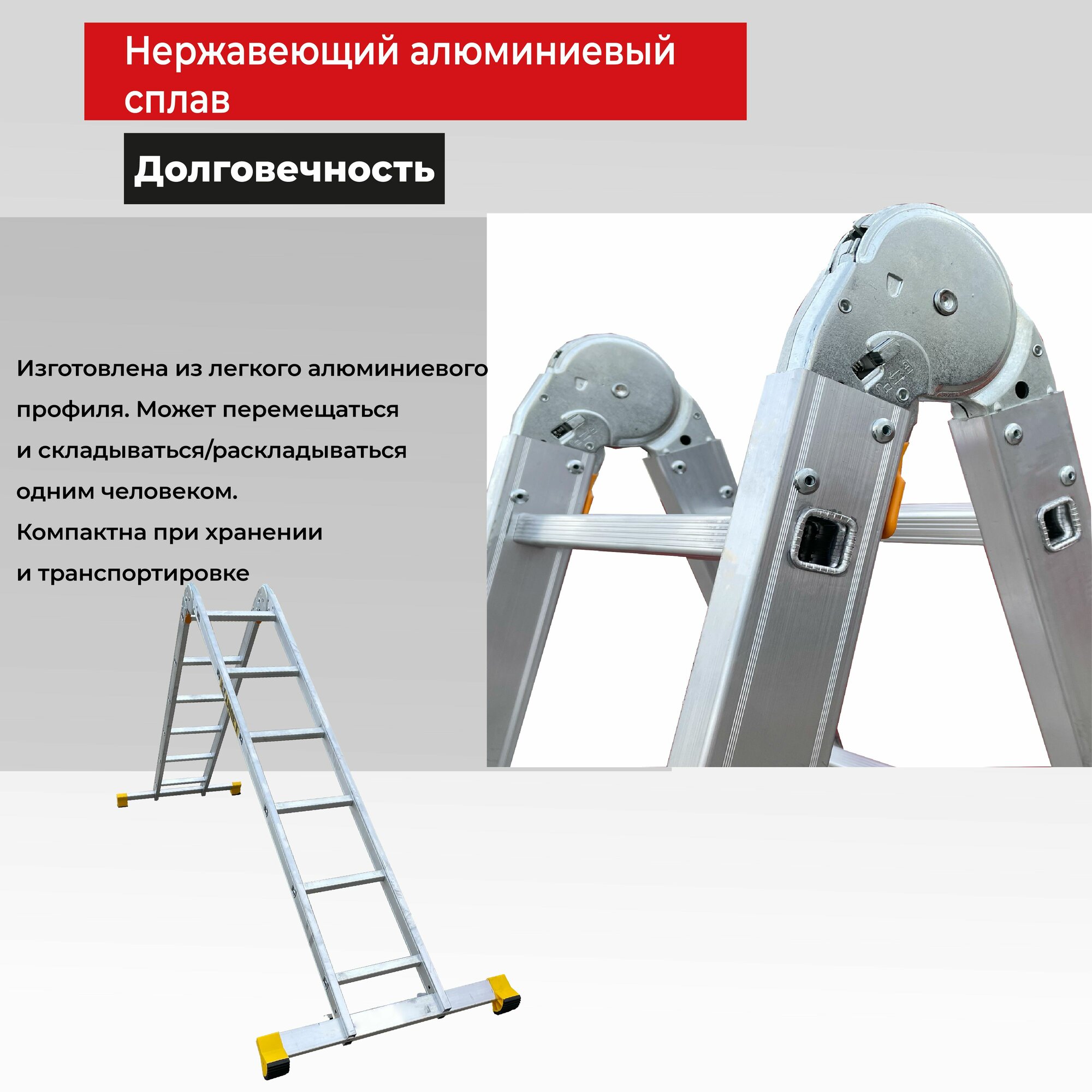 Нержавеющий алюминиевый сплав

Долговечность

Изготовлена из легкого алюминиевого профиля. Может перемещаться и складываться/раскладываться одним человеком.
Компактна при хранении и транспортировке