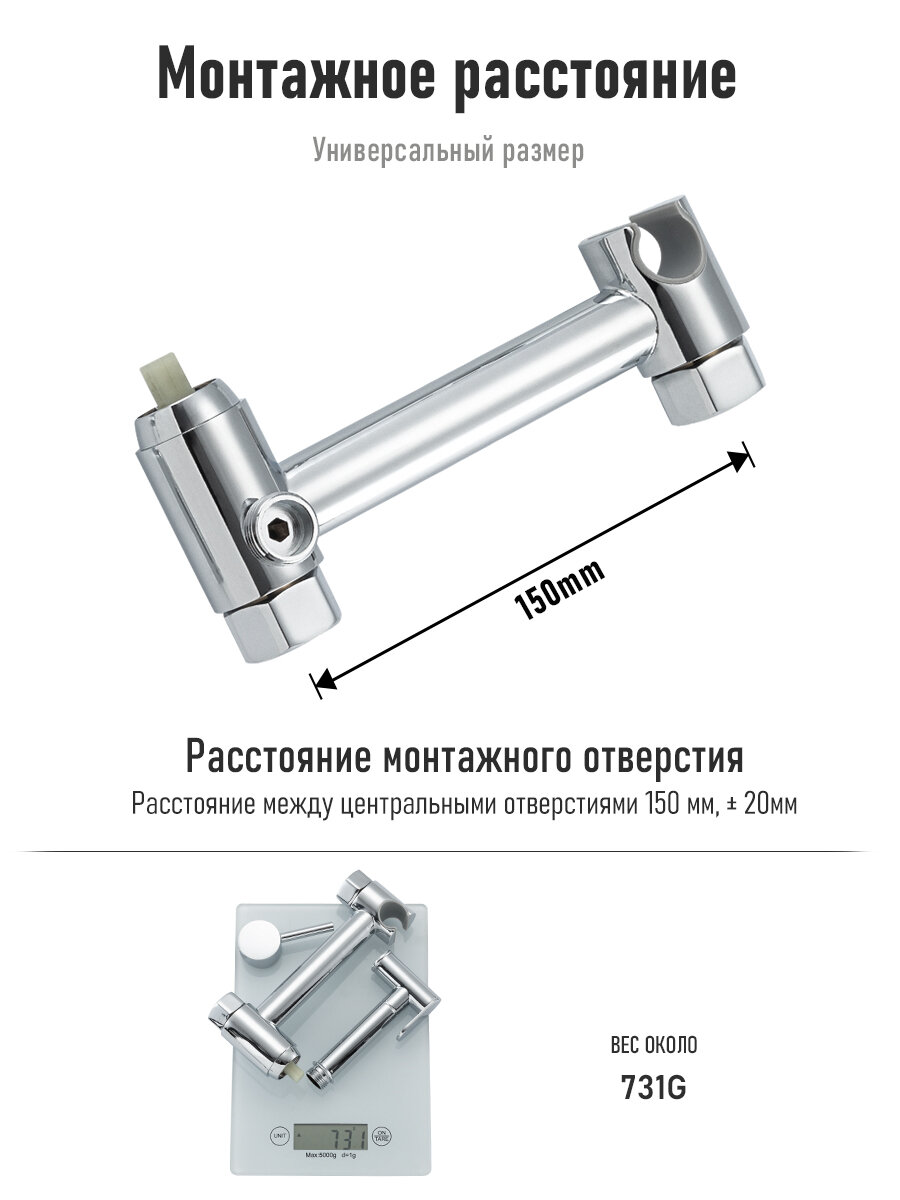 Монтажное расстояние

Универсальный размер

150mm

Расстояние монтажного отверстия

Расстояние между центральными отверстиями 150 мм, ± 20мм

UNIT

731

ON TARE

Max:5000g d=1g

ВЕС ОКОЛО

731G